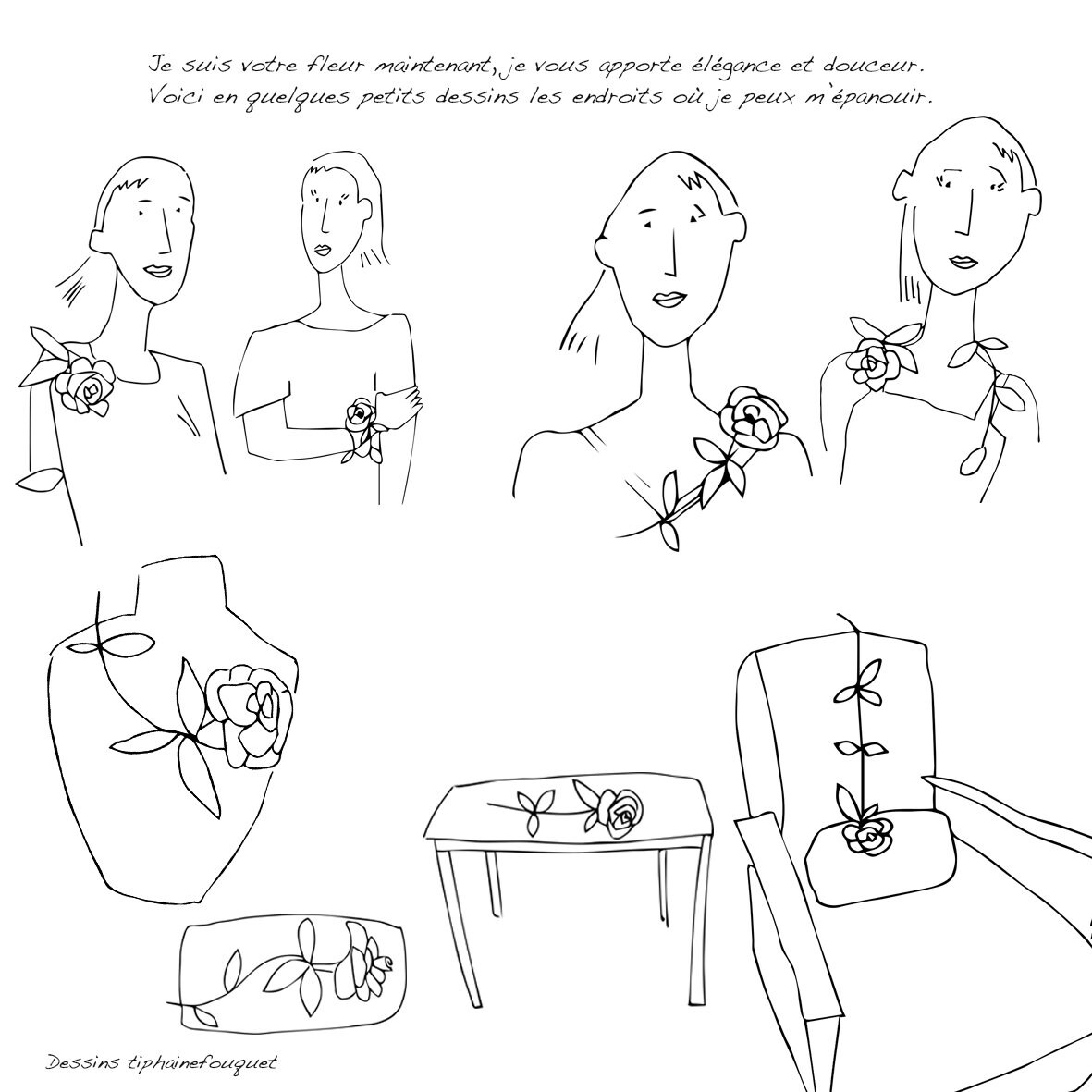 Je suis votre fleur maintenant, je vous apporte élégance et douceur.
Voici en quelques petits dessins les endroits où je peux m'épanouir.

Dessins tiphainefouquet