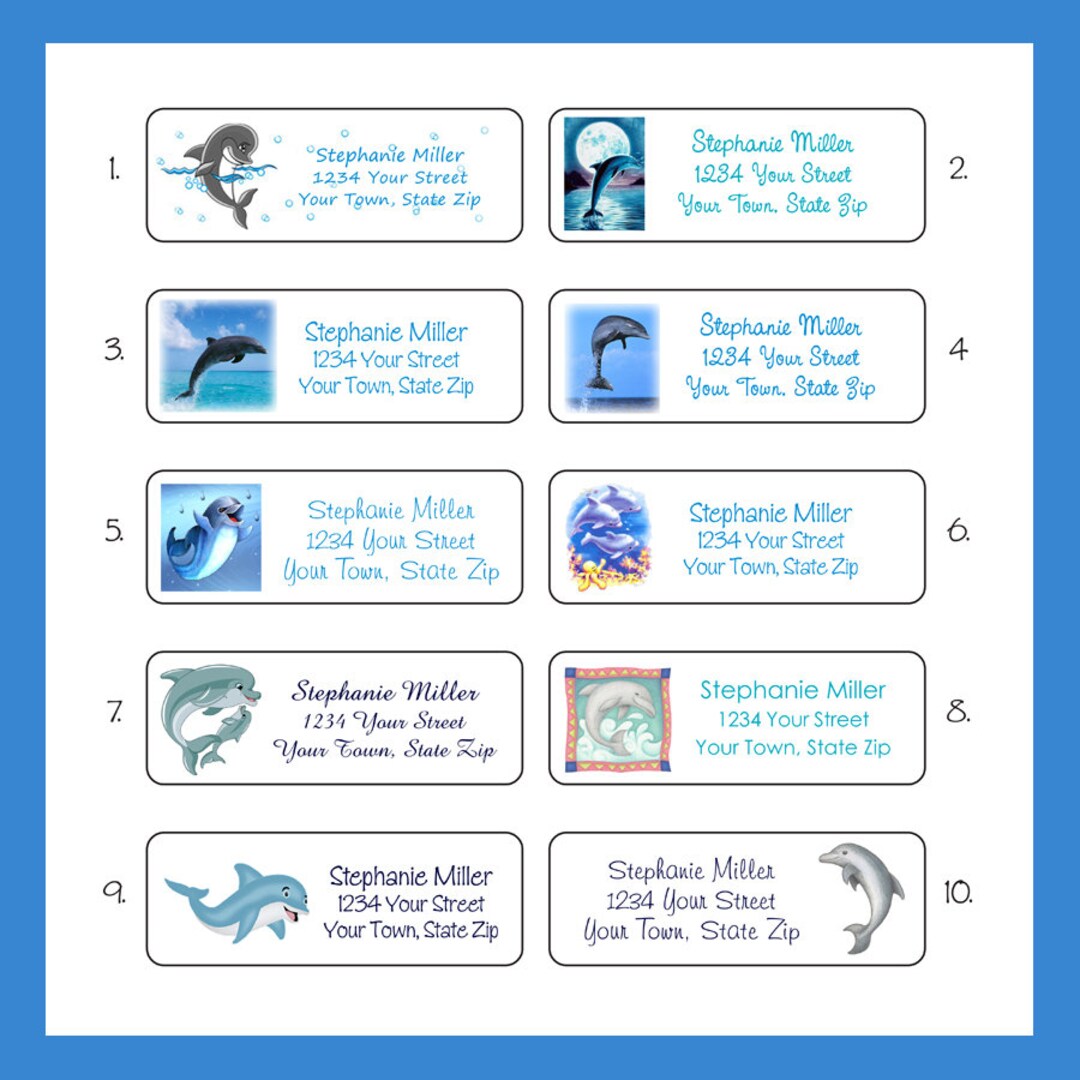 1.
Stephanie Miller
1234 Your Street
Your Town, State Zip

Stephanie Miller
1234 Your Street
Your Town, State Zip
2.

3.
Stephanie Miller
1234 Your Street
Your Town, State Zip

Stephanie Miller
1234 Your Street
Your Town, State Zip
4

5.
Stephanie Miller
1234 Your Street
Your Town, State Zip

Stephanie Miller
1234 Your Street
Your Town, State Zip
6.

7.
Stephanie Miller
1234 Your Street
Your Town, State Zip

Stephanie Miller
1234 Your Street
Your Town, State Zip
8.

9.
Stephanie Miller
1234 Your Street
Your Town, State Zip

Stephanie Miller
1234 Your Street
Your Town, State Zip
10.