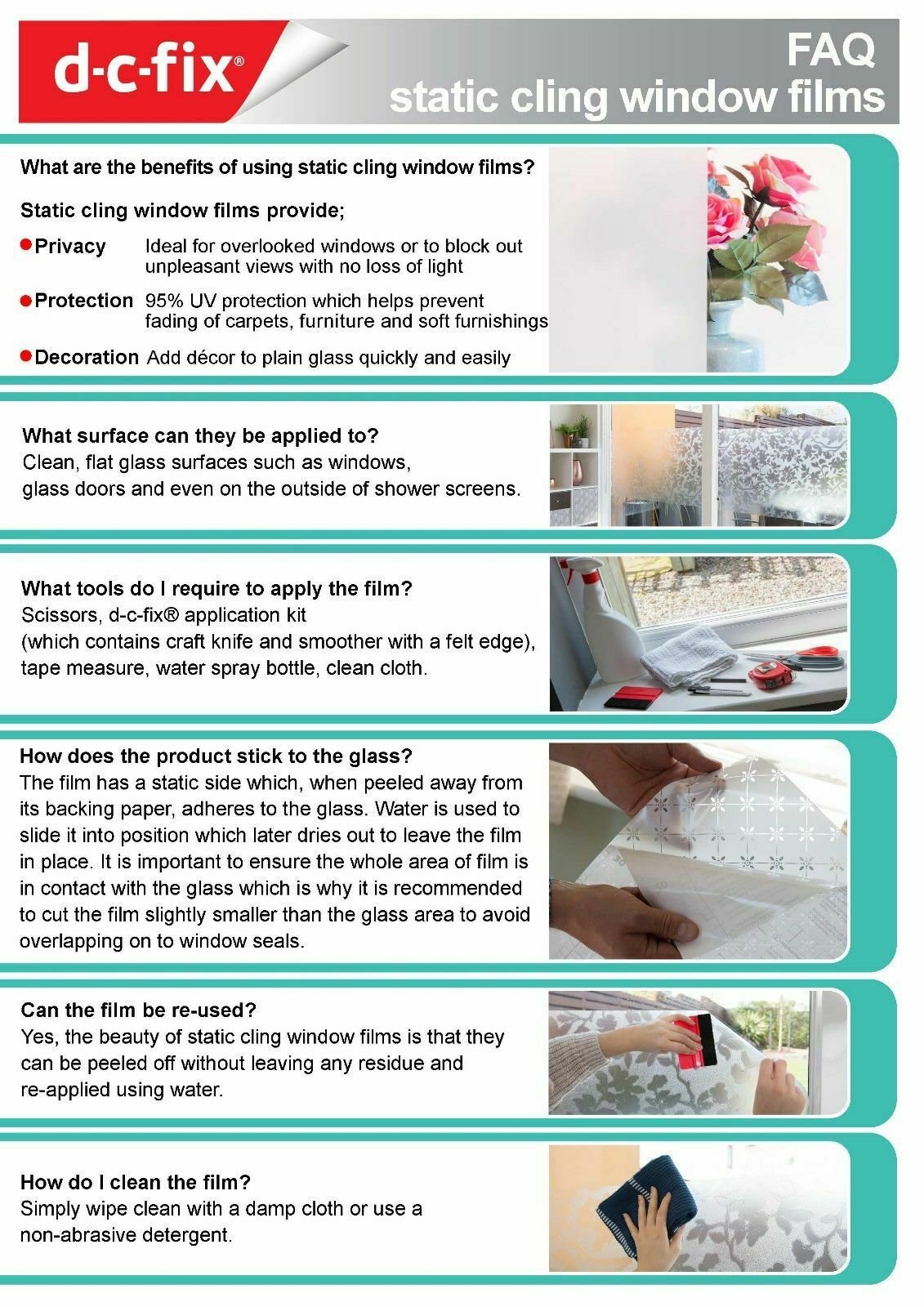 d-c-fix®

FAQ
static cling window films

What are the benefits of using static cling window films?

Static cling window films provide;

Privacy Ideal for overlooked windows or to block out unpleasant views with no loss of light

Protection 95% UV protection which helps prevent fading of carpets, furniture and soft furnishings

Decoration Add décor to plain glass quickly and easily

What surface can they be applied to?
Clean, flat glass surfaces such as windows, glass doors and even on the outside of shower screens.

What tools do I require to apply the film?
Scissors, d-c-fix® application kit (which contains craft knife and smoother with a felt edge), tape measure, water spray bottle, clean cloth.

How does the product stick to the glass?
The film has a static side which, when peeled away from its backing paper, adheres to the glass. Water is used to slide it into position which later dries out to leave the film in place. It is important to ensure the whole area of film is in contact with the glass which is why it is recommended to cut the film slightly smaller than the glass area to avoid overlapping on to window seals.

Can the film be re-used?
Yes, the beauty of static cling window films is that they can be peeled off without leaving any residue and re-applied using water.

How do I clean the film?
Simply wipe clean with a damp cloth or use a non-abrasive detergent.