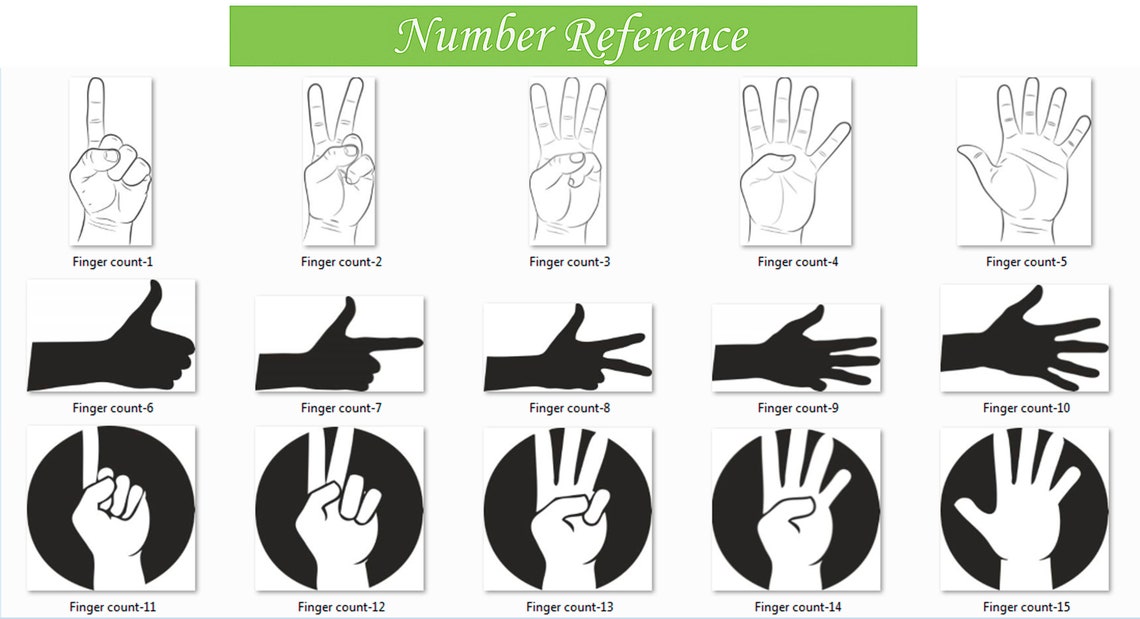 Number Reference

Finger count-1
Finger count-2
Finger count-3
Finger count-4
Finger count-5

Finger count-6
Finger count-7
Finger count-8
Finger count-9
Finger count-10

Finger count-11
Finger count-12
Finger count-13
Finger count-14
Finger count-15