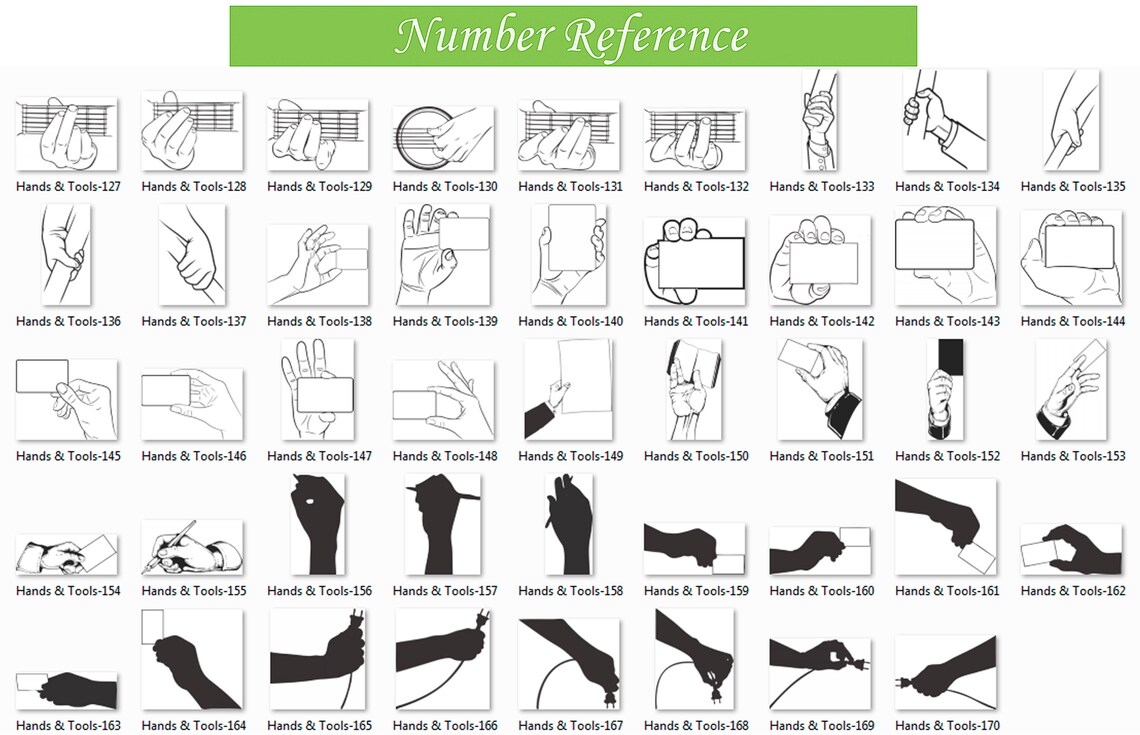 Number Reference

Hands & Tools-127
Hands & Tools-128
Hands & Tools-129
Hands & Tools-130
Hands & Tools-131
Hands & Tools-132
Hands & Tools-133
Hands & Tools-134
Hands & Tools-135
Hands & Tools-136
Hands & Tools-137
Hands & Tools-138
Hands & Tools-139
Hands & Tools-140
Hands & Tools-141
Hands & Tools-142
Hands & Tools-143
Hands & Tools-144
Hands & Tools-145
Hands & Tools-146
Hands & Tools-147
Hands & Tools-148
Hands & Tools-149
Hands & Tools-150
Hands & Tools-151
Hands & Tools-152
Hands & Tools-153
Hands & Tools-154
Hands & Tools-155
Hands & Tools-156
Hands & Tools-157
Hands & Tools-158
Hands & Tools-159
Hands & Tools-160
Hands & Tools-161
Hands & Tools-162
Hands & Tools-163
Hands & Tools-164
Hands & Tools-165
Hands & Tools-166
Hands & Tools-167
Hands & Tools-168
Hands & Tools-169
Hands & Tools-170