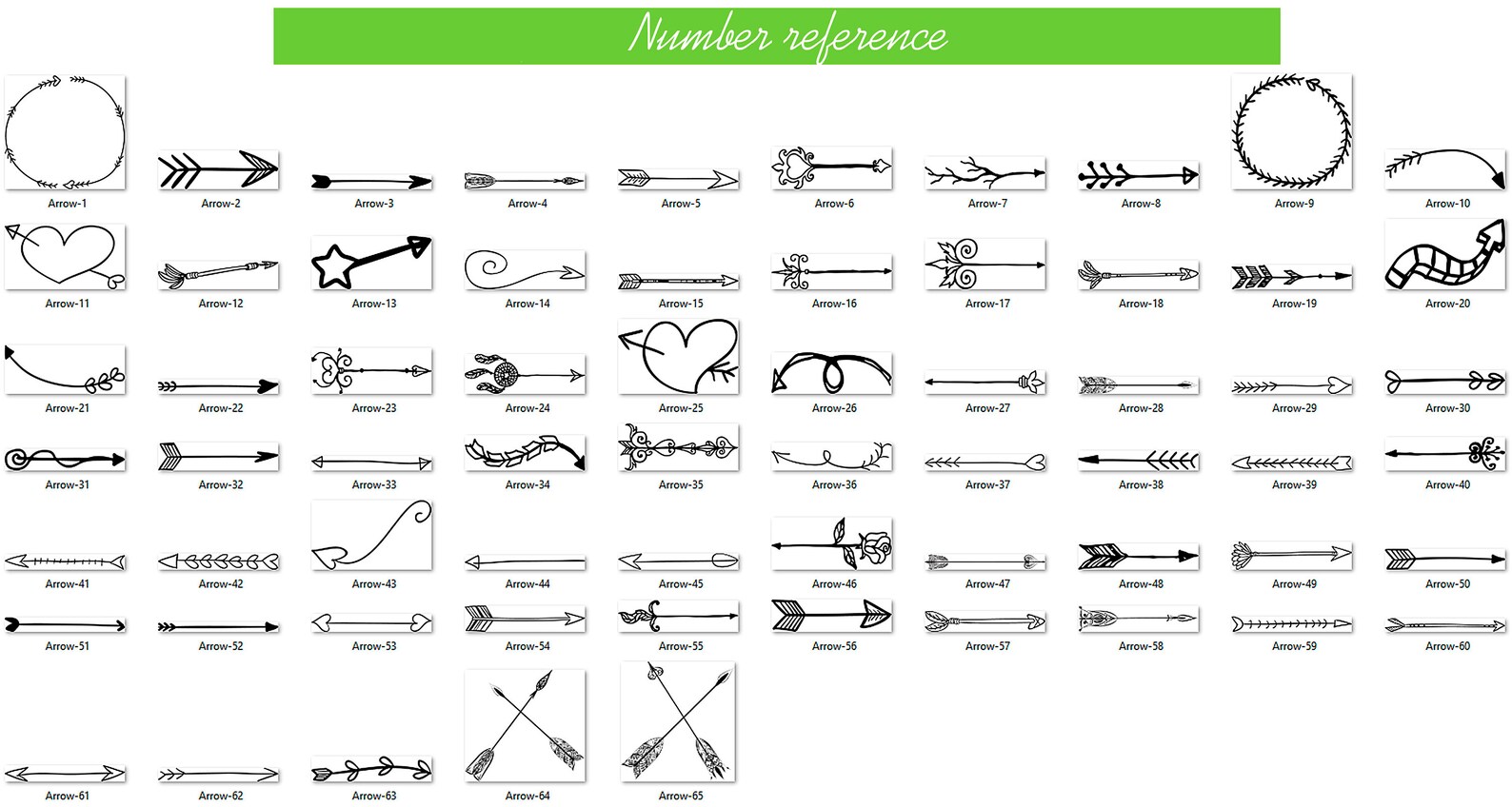 Number reference

Arrow-1 Arrow-2 Arrow-3 Arrow-4 Arrow-5 Arrow-6 Arrow-7 Arrow-8 Arrow-9 Arrow-10

Arrow-11 Arrow-12 Arrow-13 Arrow-14 Arrow-15 Arrow-16 Arrow-17 Arrow-18 Arrow-19 Arrow-20

Arrow-21 Arrow-22 Arrow-23 Arrow-24 Arrow-25 Arrow-26 Arrow-27 Arrow-28 Arrow-29 Arrow-30

Arrow-31 Arrow-32 Arrow-33 Arrow-34 Arrow-35 Arrow-36 Arrow-37 Arrow-38 Arrow-39 Arrow-40

Arrow-41 Arrow-42 Arrow-43 Arrow-44 Arrow-45 Arrow-46 Arrow-47 Arrow-48 Arrow-49 Arrow-50

Arrow-51 Arrow-52 Arrow-53 Arrow-54 Arrow-55 Arrow-56 Arrow-57 Arrow-58 Arrow-59 Arrow-60

Arrow-61 Arrow-62 Arrow-63 Arrow-64 Arrow-65