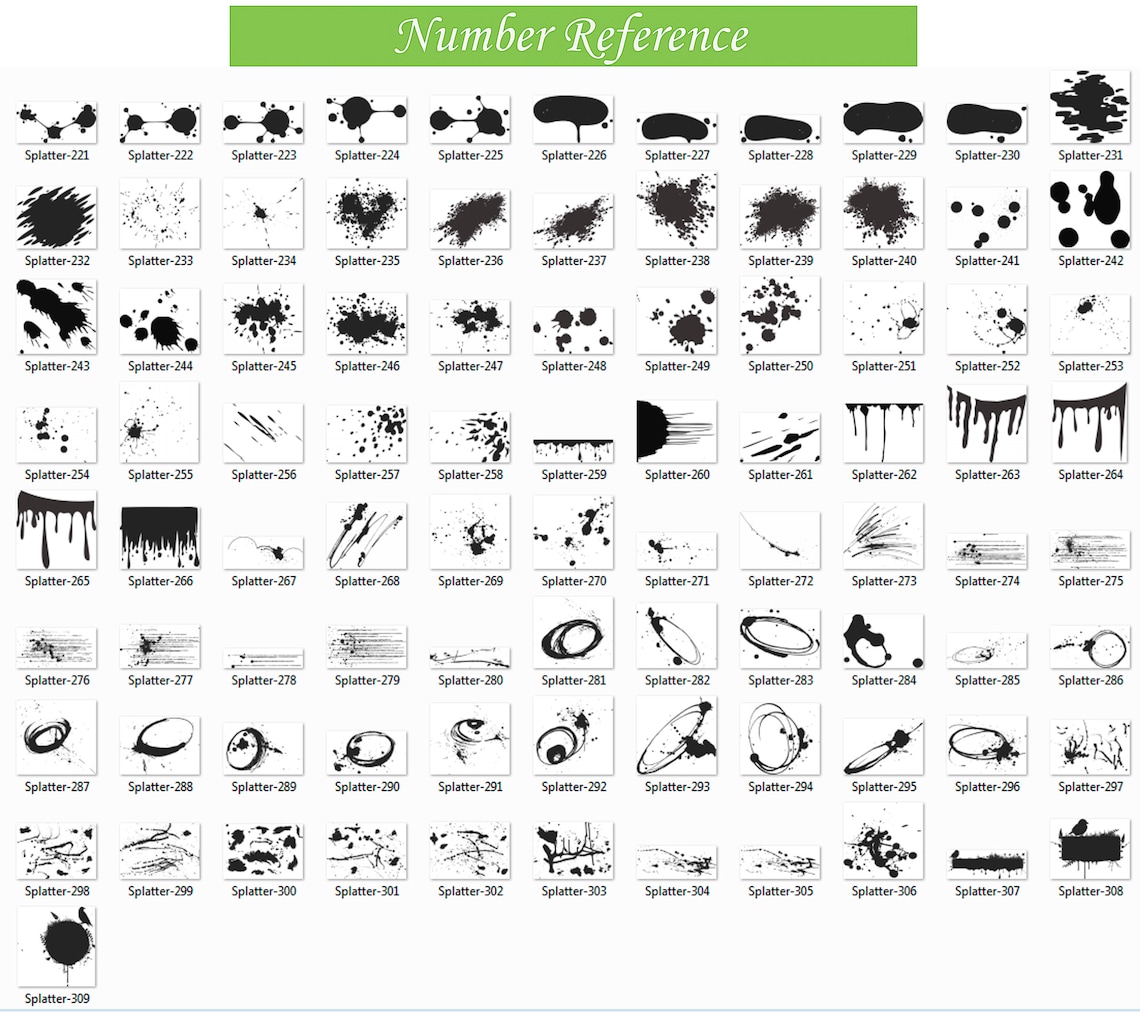 Number Reference

Splatter-221 Splatter-222 Splatter-223 Splatter-224 Splatter-225 Splatter-226 Splatter-227 Splatter-228 Splatter-229 Splatter-230 Splatter-231

Splatter-232 Splatter-233 Splatter-234 Splatter-235 Splatter-236 Splatter-237 Splatter-238 Splatter-239 Splatter-240 Splatter-241 Splatter-242

Splatter-243 Splatter-244 Splatter-245 Splatter-246 Splatter-247 Splatter-248 Splatter-249 Splatter-250 Splatter-251 Splatter-252 Splatter-253

Splatter-254 Splatter-255 Splatter-256 Splatter-257 Splatter-258 Splatter-259 Splatter-260 Splatter-261 Splatter-262 Splatter-263 Splatter-264

Splatter-265 Splatter-266 Splatter-267 Splatter-268 Splatter-269 Splatter-270 Splatter-271 Splatter-272 Splatter-273 Splatter-274 Splatter-275

Splatter-276 Splatter-277 Splatter-278 Splatter-279 Splatter-280 Splatter-281 Splatter-282 Splatter-283 Splatter-284 Splatter-285 Splatter-286

Splatter-287 Splatter-288 Splatter-289 Splatter-290 Splatter-291 Splatter-292 Splatter-293 Splatter-294 Splatter-295 Splatter-296 Splatter-297

Splatter-298 Splatter-299 Splatter-300 Splatter-301 Splatter-302 Splatter-303 Splatter-304 Splatter-305 Splatter-306 Splatter-307 Splatter-308

Splatter-309