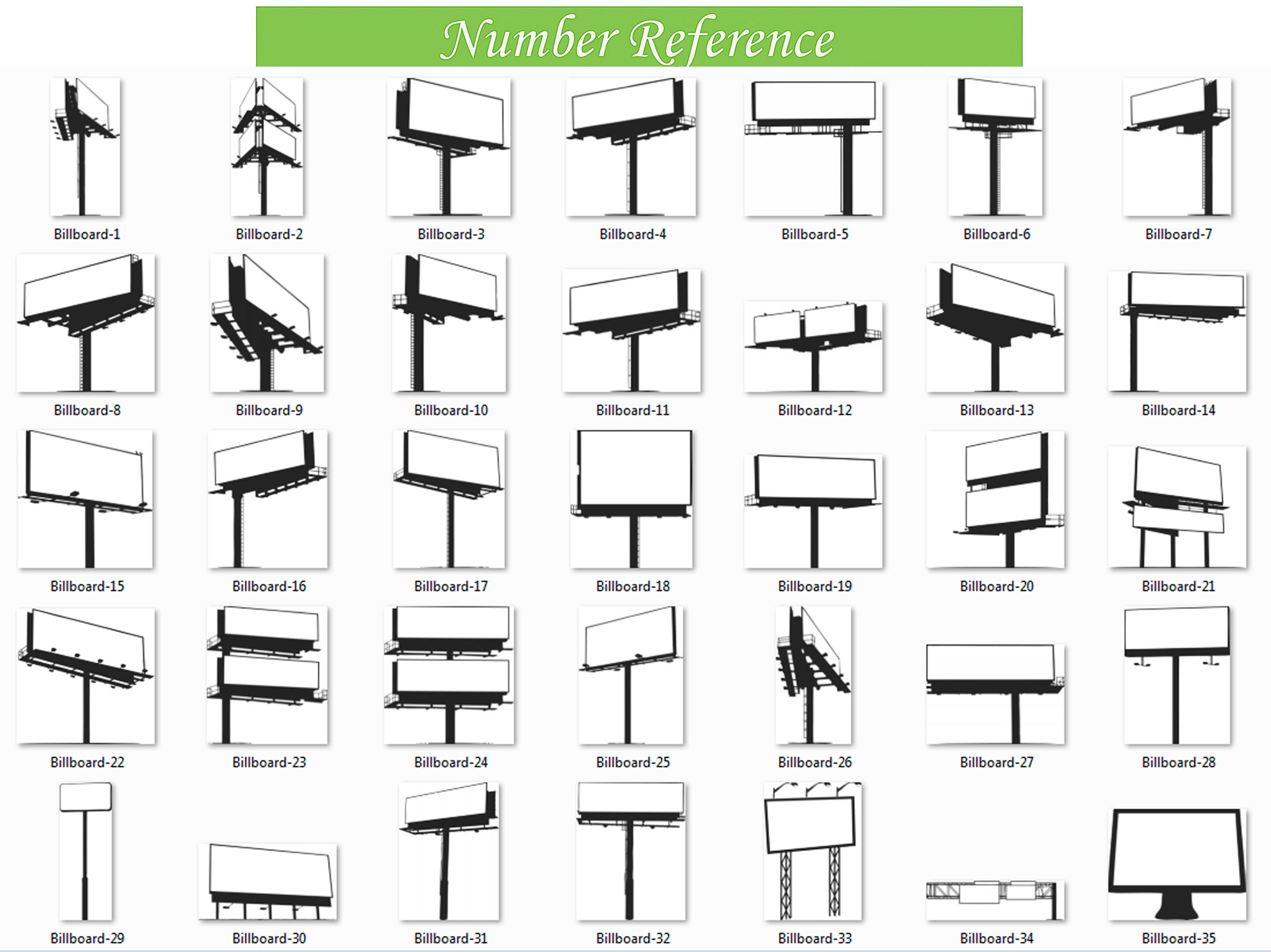 Number Reference

Billboard-1 Billboard-2 Billboard-3 Billboard-4 Billboard-5 Billboard-6 Billboard-7

Billboard-8 Billboard-9 Billboard-10 Billboard-11 Billboard-12 Billboard-13 Billboard-14

Billboard-15 Billboard-16 Billboard-17 Billboard-18 Billboard-19 Billboard-20 Billboard-21

Billboard-22 Billboard-23 Billboard-24 Billboard-25 Billboard-26 Billboard-27 Billboard-28

Billboard-29 Billboard-30 Billboard-31 Billboard-32 Billboard-33 Billboard-34 Billboard-35