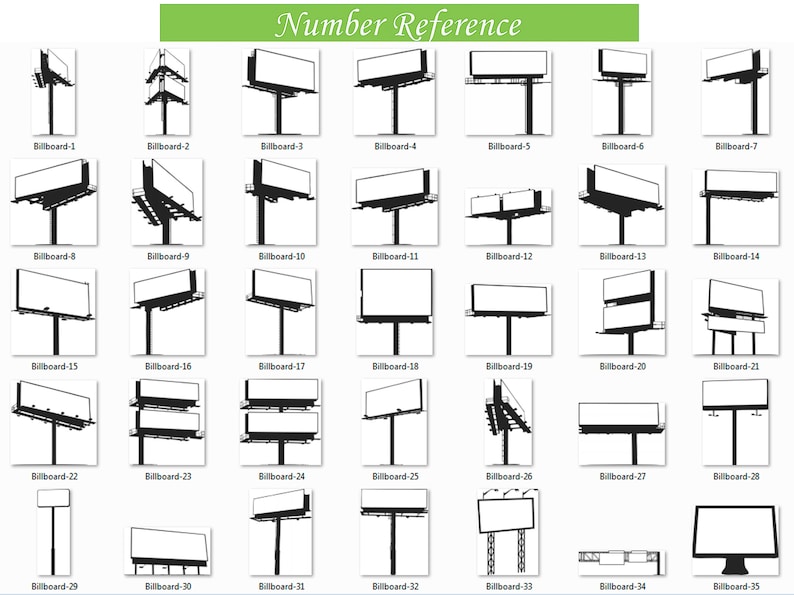 Number Reference

Billboard-1 Billboard-2 Billboard-3 Billboard-4 Billboard-5 Billboard-6 Billboard-7

Billboard-8 Billboard-9 Billboard-10 Billboard-11 Billboard-12 Billboard-13 Billboard-14

Billboard-15 Billboard-16 Billboard-17 Billboard-18 Billboard-19 Billboard-20 Billboard-21

Billboard-22 Billboard-23 Billboard-24 Billboard-25 Billboard-26 Billboard-27 Billboard-28

Billboard-29 Billboard-30 Billboard-31 Billboard-32 Billboard-33 Billboard-34 Billboard-35