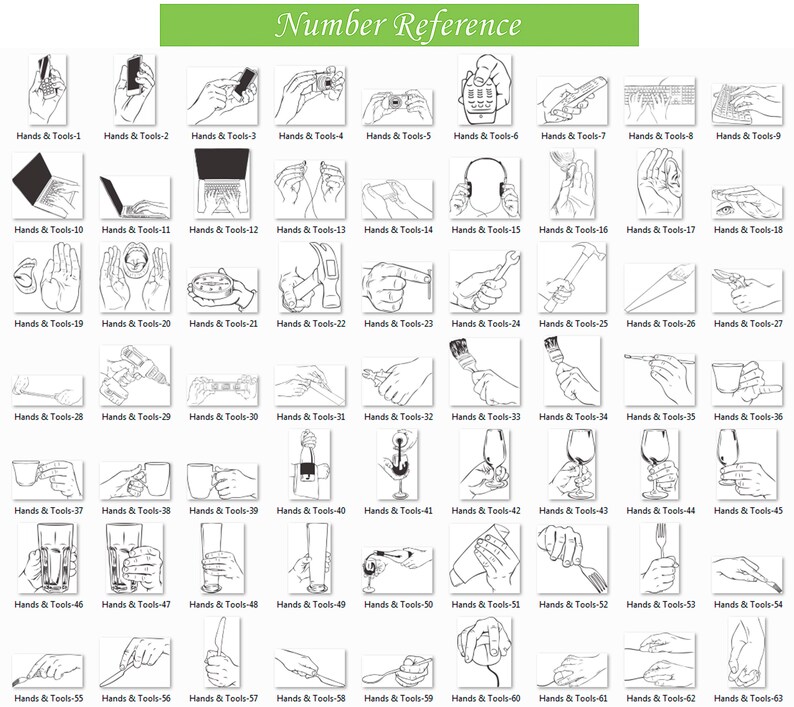 Number Reference

Hands & Tools-1 Hands & Tools-2 Hands & Tools-3 Hands & Tools-4 Hands & Tools-5 Hands & Tools-6 Hands & Tools-7 Hands & Tools-8 Hands & Tools-9

Hands & Tools-10 Hands & Tools-11 Hands & Tools-12 Hands & Tools-13 Hands & Tools-14 Hands & Tools-15 Hands & Tools-16 Hands & Tools-17 Hands & Tools-18

Hands & Tools-19 Hands & Tools-20 Hands & Tools-21 Hands & Tools-22 Hands & Tools-23 Hands & Tools-24 Hands & Tools-25 Hands & Tools-26 Hands & Tools-27

Hands & Tools-28 Hands & Tools-29 Hands & Tools-30 Hands & Tools-31 Hands & Tools-32 Hands & Tools-33 Hands & Tools-34 Hands & Tools-35 Hands & Tools-36

Hands & Tools-37 Hands & Tools-38 Hands & Tools-39 Hands & Tools-40 Hands & Tools-41 Hands & Tools-42 Hands & Tools-43 Hands & Tools-44 Hands & Tools-45

Hands & Tools-46 Hands & Tools-47 Hands & Tools-48 Hands & Tools-49 Hands & Tools-50 Hands & Tools-51 Hands & Tools-52 Hands & Tools-53 Hands & Tools-54

Hands & Tools-55 Hands & Tools-56 Hands & Tools-57 Hands & Tools-58 Hands & Tools-59 Hands & Tools-60 Hands & Tools-61 Hands & Tools-62 Hands & Tools-63