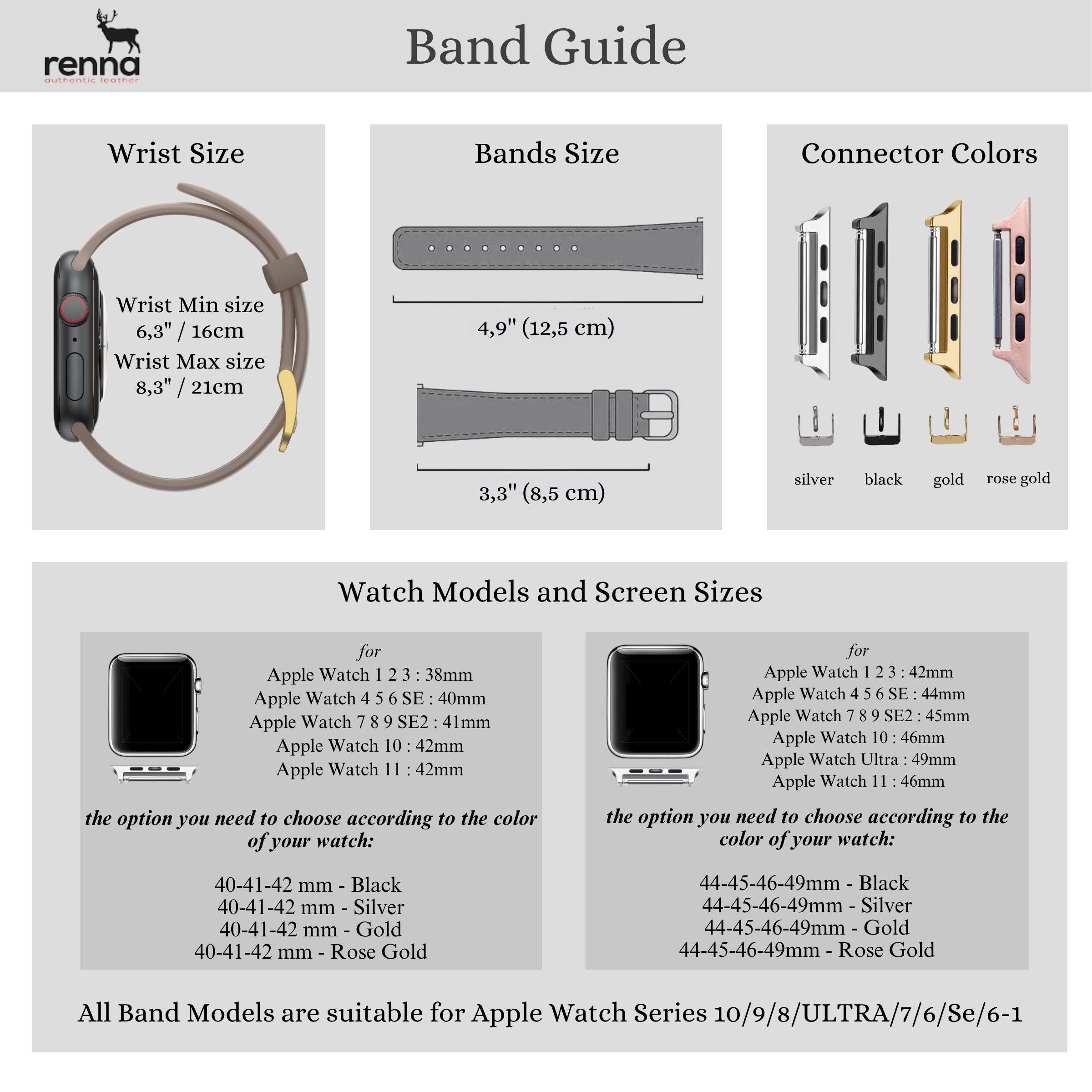 renna
authentic leather

Band Guide

Wrist Size

Wrist Min size
6,3" / 16cm
Wrist Max size
8,3" / 21cm

Bands Size

4,9" (12,5 cm)

3,3" (8,5 cm)

Connector Colors

silver black gold rose gold

Watch Models and Screen Sizes

for
Apple Watch 1 2 3 : 38mm
Apple Watch 4 5 6 SE : 40mm
Apple Watch 7 8 9 SE2 : 41mm
Apple Watch 10 : 42mm
Apple Watch 11 : 42mm

the option you need to choose according to the color of your watch:

40-41-42 mm - Black
40-41-42 mm - Silver
40-41-42 mm - Gold
40-41-42 mm - Rose Gold

for
Apple Watch 1 2 3 : 42mm
Apple Watch 4 5 6 SE : 44mm
Apple Watch 7 8 9 SE2 : 45mm
Apple Watch 10 : 46mm
Apple Watch Ultra : 49mm
Apple Watch 11 : 46mm

the option you need to choose according to the color of your watch:

44-45-46-49mm - Black
44-45-46-49mm - Silver
44-45-46-49mm - Gold
44-45-46-49mm - Rose Gold

All Band Models are suitable for Apple Watch Series 10/9/8/ULTRA/7/6/Se/6-1