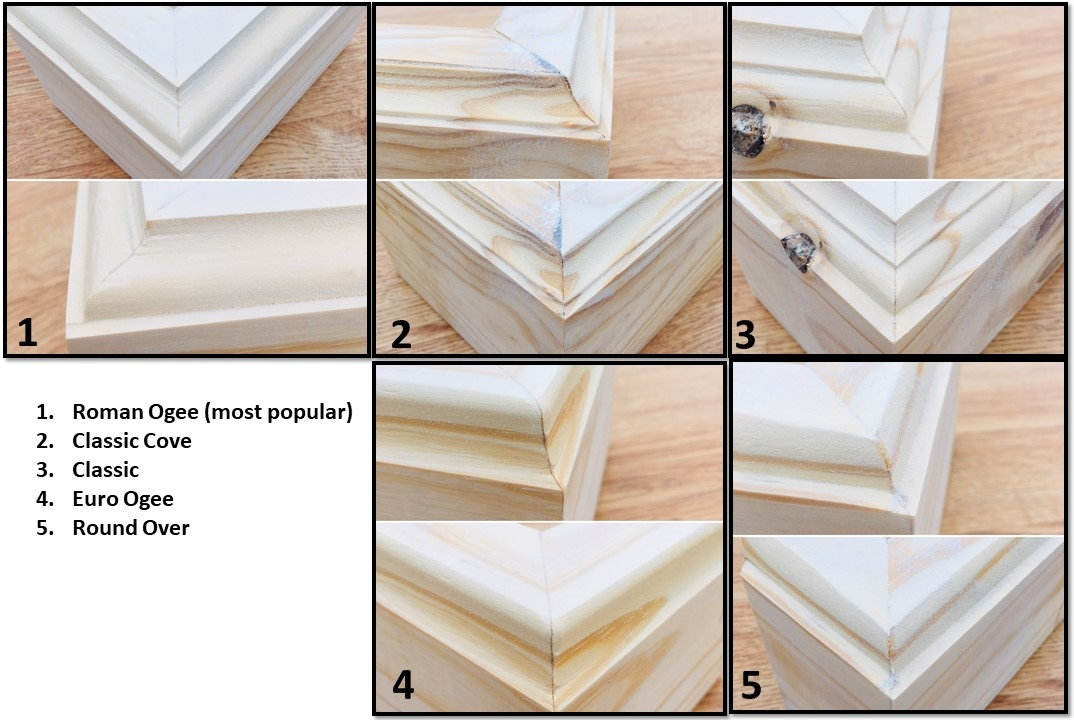 1

2

3

1. Roman Ogee (most popular)
2. Classic Cove
3. Classic
4. Euro Ogee
5. Round Over

4

5