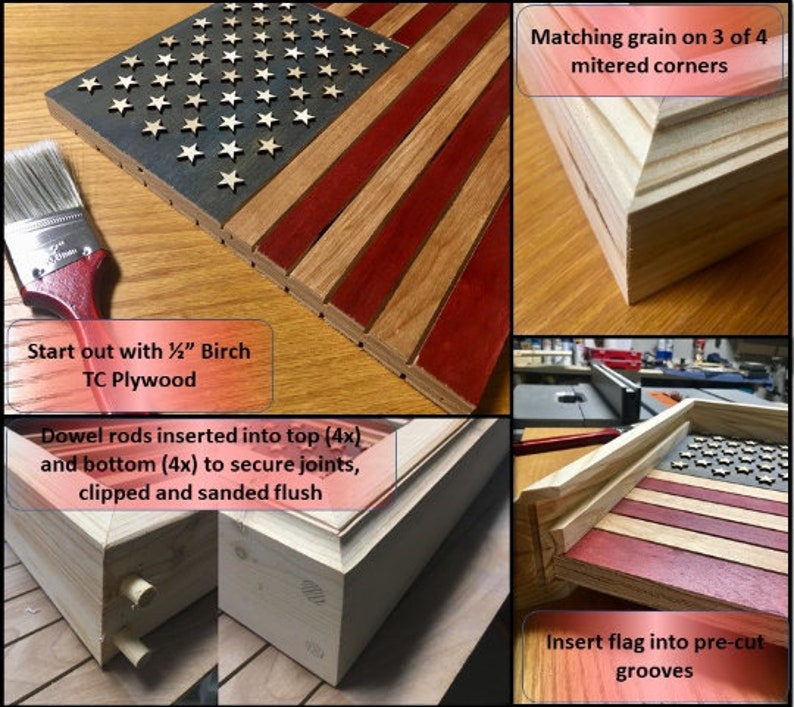 Start out with ½" Birch TC Plywood

Matching grain on 3 of 4 mitered corners

Dowel rods inserted into top (4x) and bottom (4x) to secure joints, clipped and sanded flush

Insert flag into pre-cut grooves