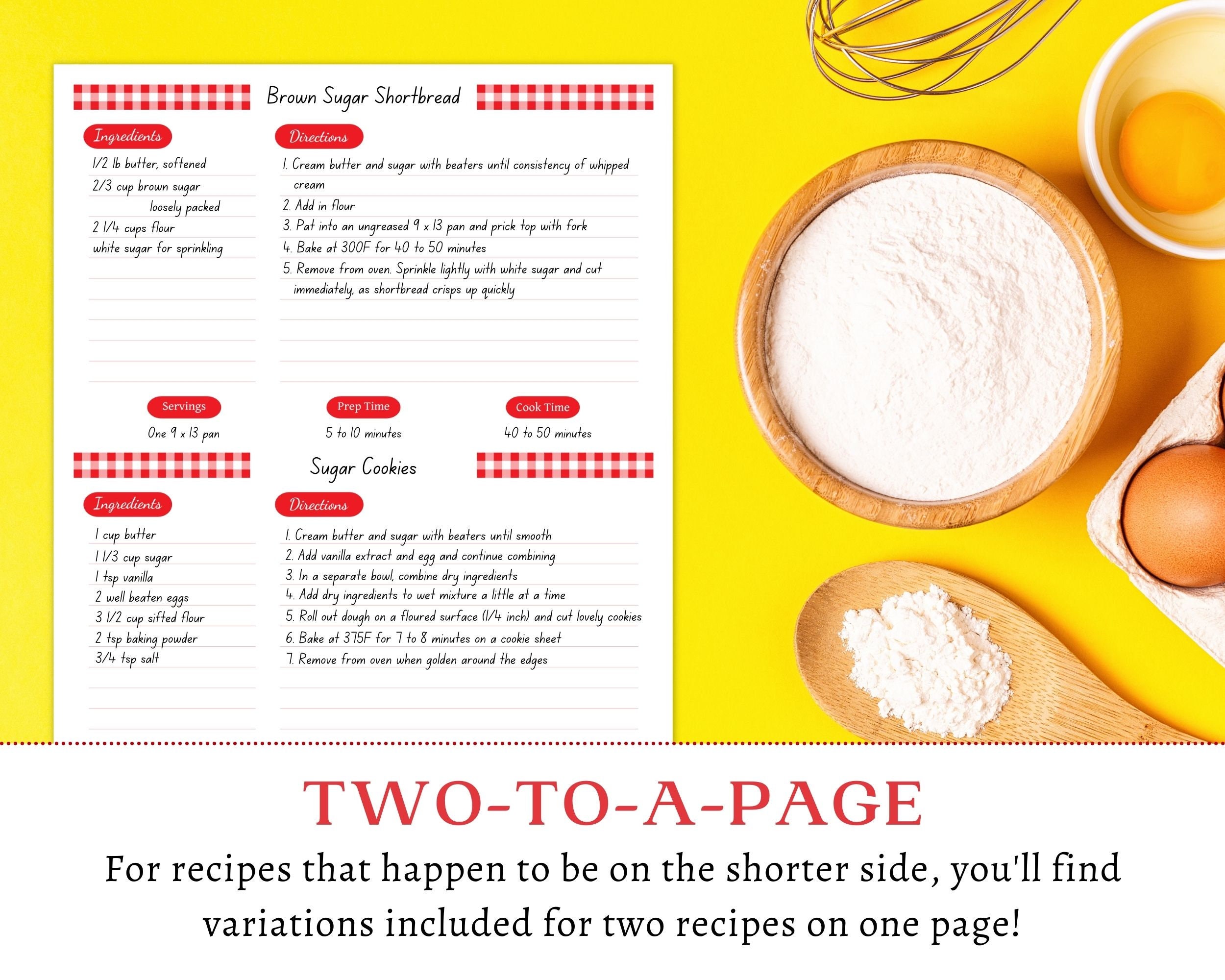 Brown Sugar Shortbread

Ingredients

1/2 lb butter, softened
2/3 cup brown sugar loosely packed
2 1/4 cups flour
white sugar for sprinkling

Directions

1. Cream butter and sugar with beaters until consistency of whipped cream
2. Add in flour
3. Pat into an ungreased 9 x 13 pan and prick top with fork
4. Bake at 300F for 40 to 50 minutes
5. Remove from oven. Sprinkle lightly with white sugar and cut immediately, as shortbread crisps up quickly

Servings
One 9 x 13 pan

Prep Time
5 to 10 minutes

Cook Time
40 to 50 minutes

Sugar Cookies

Ingredients

1 cup butter
1 1/3 cup sugar
1 tsp vanilla
2 well beaten eggs
3 1/2 cup sifted flour
2 tsp baking powder
3/4 tsp salt

Directions

1. Cream butter and sugar with beaters until smooth
2. Add vanilla extract and egg and continue combining
3. In a separate bowl, combine dry ingredients
4. Add dry ingredients to wet mixture a little at a time
5. Roll out dough on a floured surface (1/4 inch) and cut lovely cookies
6. Bake at 375F for 7 to 8 minutes on a cookie sheet
7. Remove from oven when golden around the edges

TWO-TO-A-PAGE

For recipes that happen to be on the shorter side, you'll find variations included for two recipes on one page!