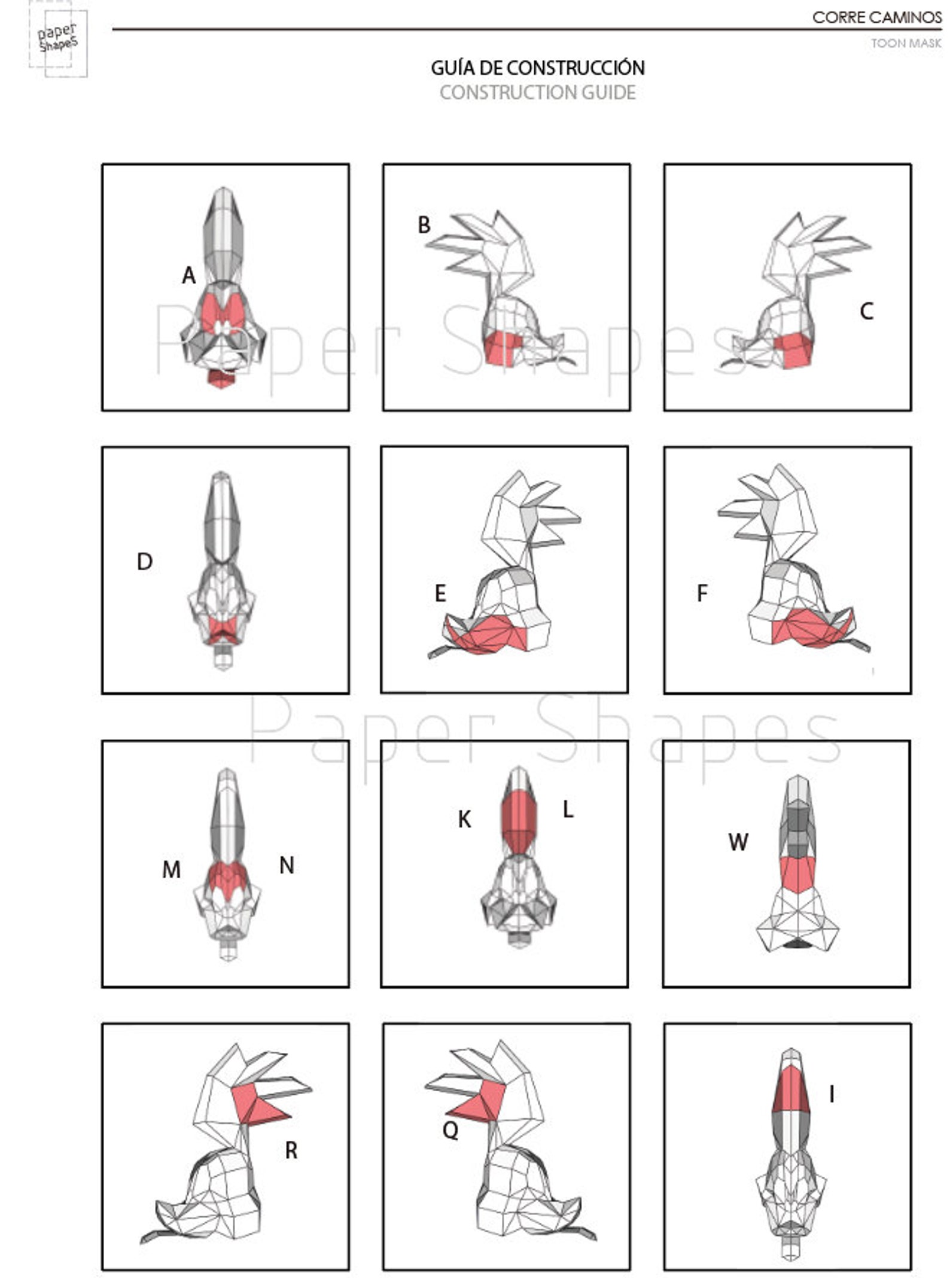 paper Shapes

CORRE CAMINOS

TOON MASK

GUÍA DE CONSTRUCCIÓN
CONSTRUCTION GUIDE

A

B

C

Paper Shapes

D

E

F

Paper Shapes

M

N

K

L

W

R

Q

I