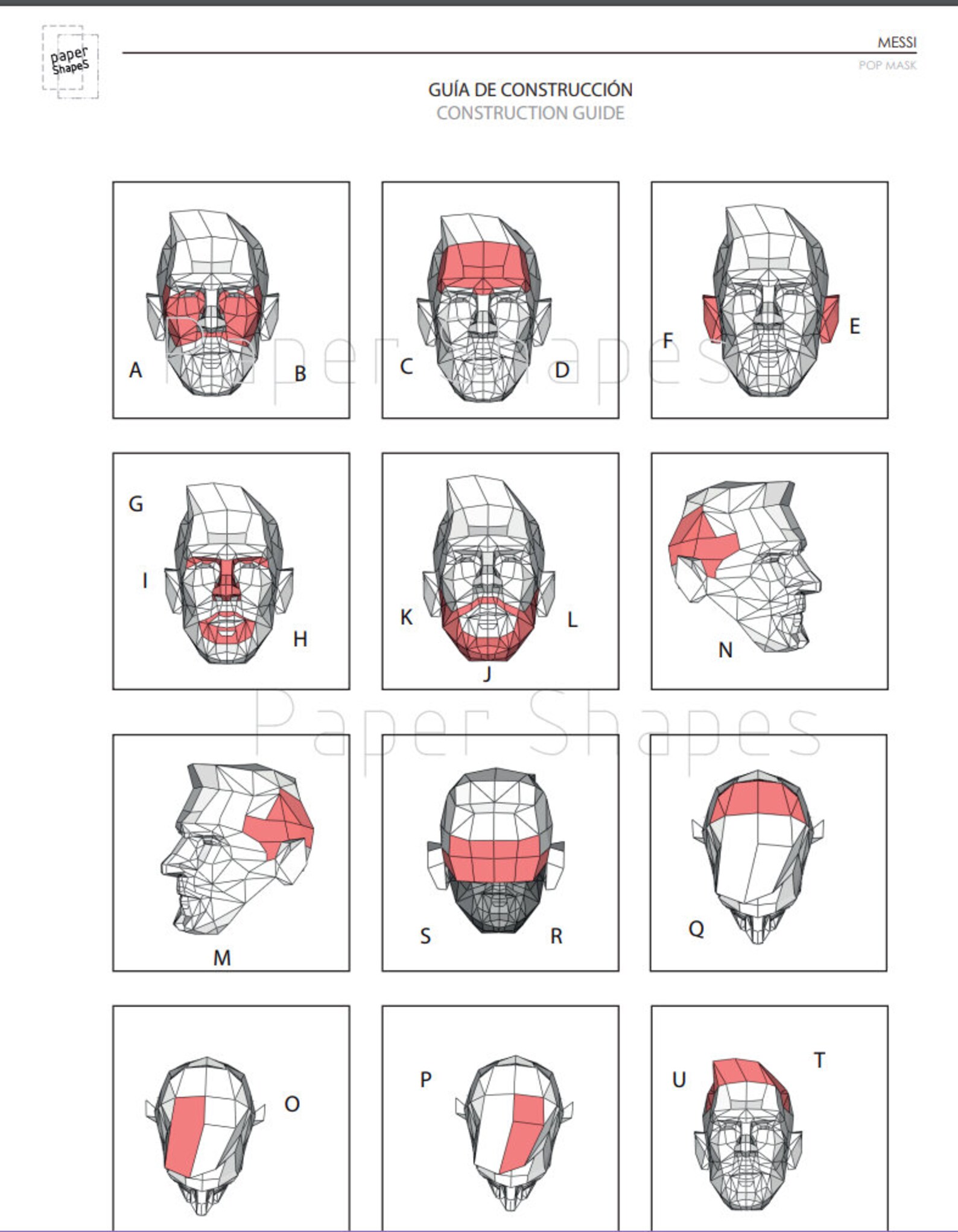 paper ShapeS

MESSI
POP MASK

GUÍA DE CONSTRUCCIÓN
CONSTRUCTION GUIDE

A B

C D

F E

Paper Shapes

G I H

K L J

N

Paper Shapes

M

S R

Q

O

P

U T