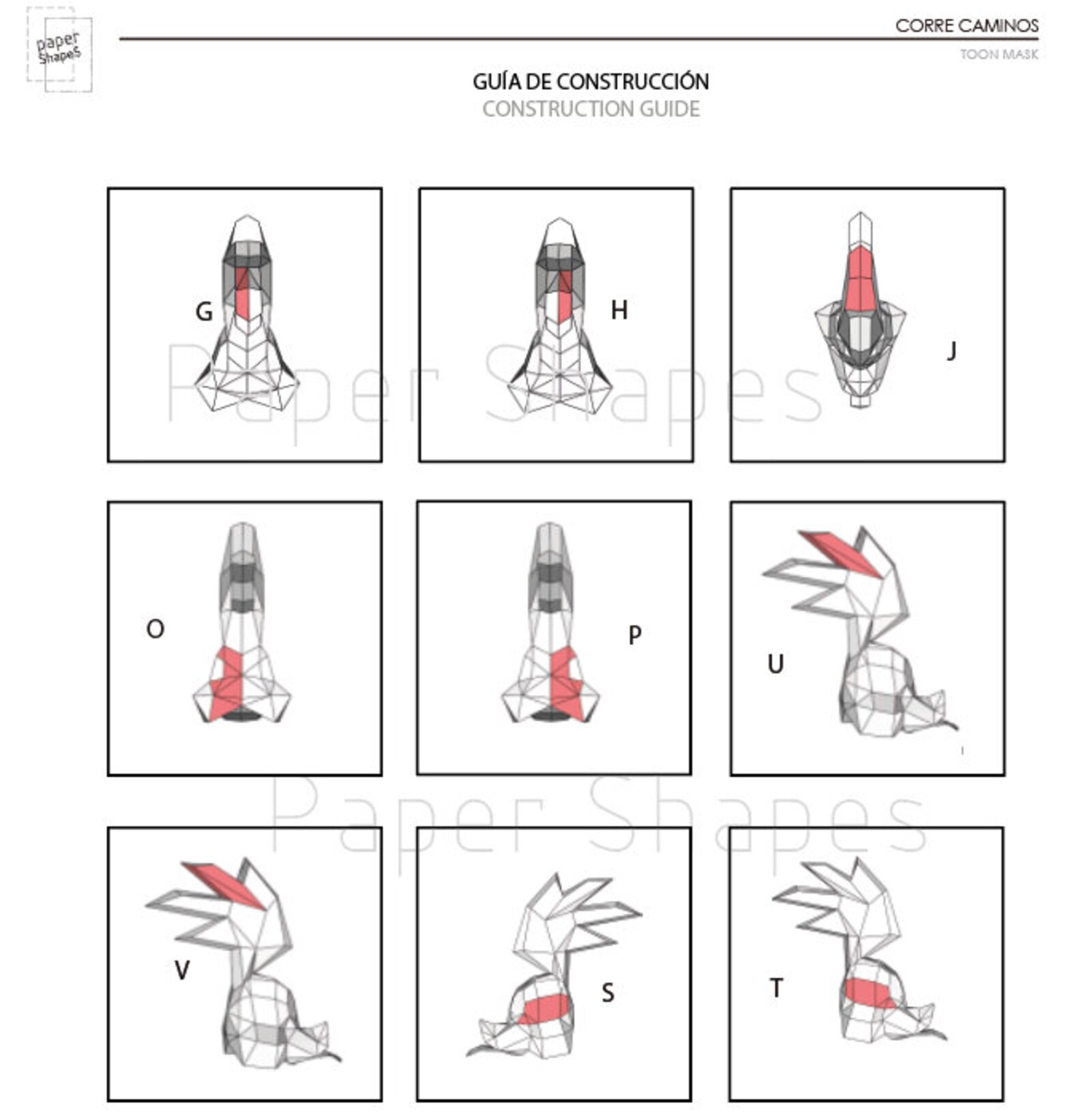 paper Shapes

CORRE CAMINOS

TOON MASK

GUÍA DE CONSTRUCCIÓN
CONSTRUCTION GUIDE

G

H

J

Paper Shapes

O

P

U

Paper Shapes

V

S

T