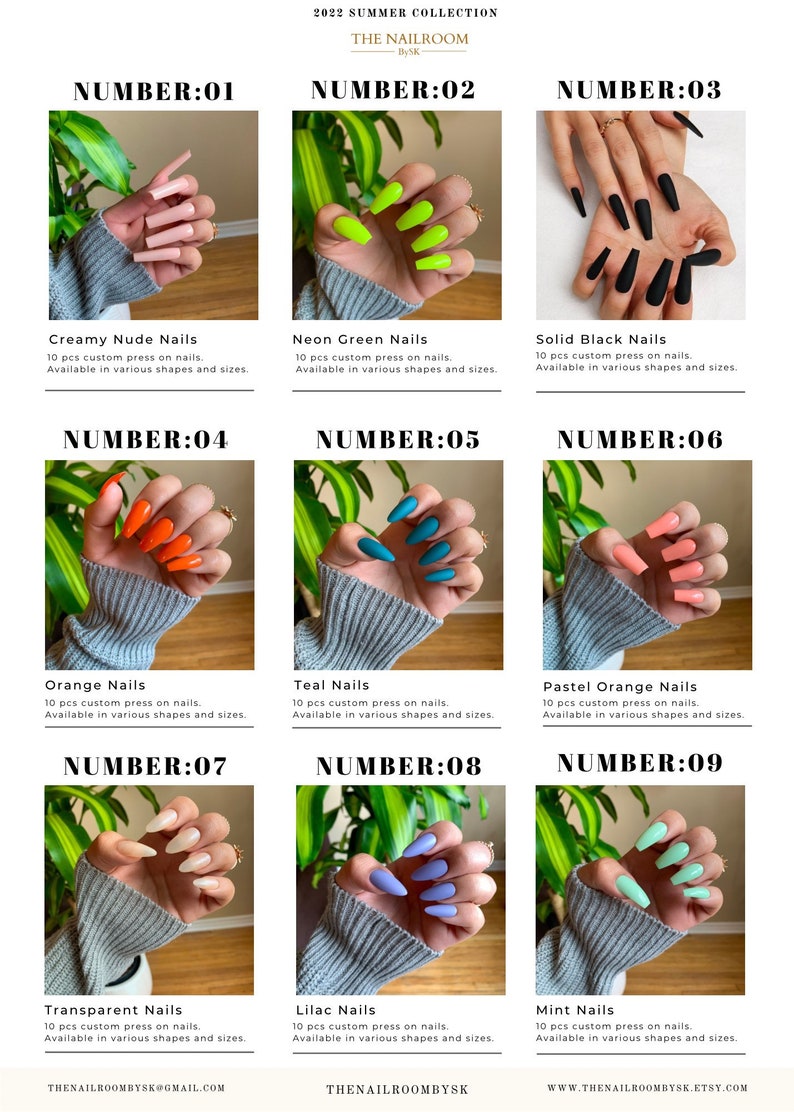 2022 SUMMER COLLECTION

THE NAILROOM
BySK

NUMBER:01

Creamy Nude Nails
10 pcs custom press on nails.
Available in various shapes and sizes.

NUMBER:02

Neon Green Nails
10 pcs custom press on nails.
Available in various shapes and sizes.

NUMBER:03

Solid Black Nails
10 pcs custom press on nails.
Available in various shapes and sizes.

NUMBER:04

Orange Nails
10 pcs custom press on nails.
Available in various shapes and sizes.

NUMBER:05

Teal Nails
10 pcs custom press on nails.
Available in various shapes and sizes.

NUMBER:06

Pastel Orange Nails
10 pcs custom press on nails.
Available in various shapes and sizes.

NUMBER:07

Transparent Nails
10 pcs custom press on nails.
Available in various shapes and sizes.

NUMBER:08

Lilac Nails
10 pcs custom press on nails.
Available in various shapes and sizes.

NUMBER:09

Mint Nails
10 pcs custom press on nails.
Available in various shapes and sizes.

THENAILROOMBYSK@GMAIL.COM

THENAILROOMBYSK

WWW.THENAILROOMBYSK.ETSY.COM