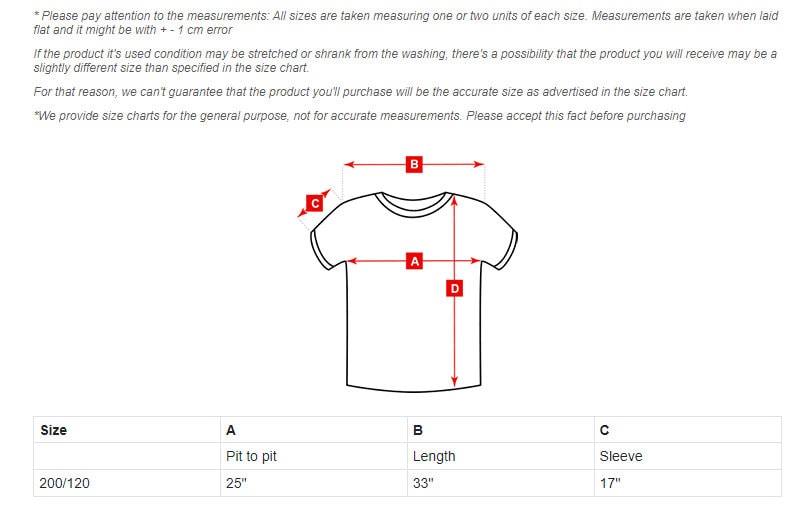 * Please pay attention to the measurements: All sizes are taken measuring one or two units of each size. Measurements are taken when laid flat and it might be with + - 1 cm error

If the product it's used condition may be stretched or shrank from the washing, there's a possibility that the product you will receive may be a slightly different size than specified in the size chart.

For that reason, we can't guarantee that the product you'll purchase will be the accurate size as advertised in the size chart.

*We provide size charts for the general purpose, not for accurate measurements. Please accept this fact before purchasing

B
C
A
D

| Size | A | B | C |
|---|---|---|---|
| | Pit to pit | Length | Sleeve |
| 200/120 | 25" | 33" | 17" |