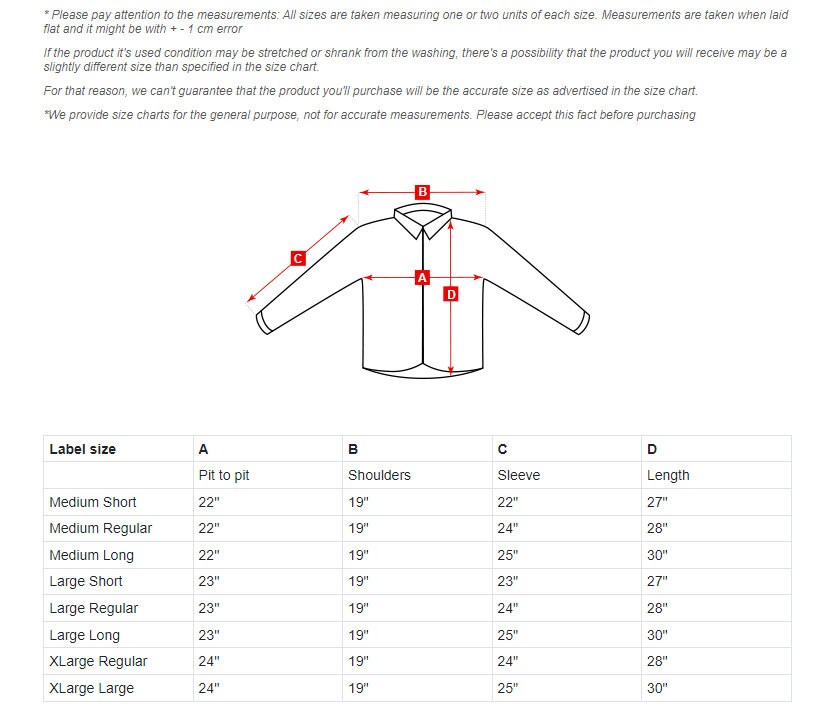 * Please pay attention to the measurements: All sizes are taken measuring one or two units of each size. Measurements are taken when laid flat and it might be with + - 1 cm error

If the product it's used condition may be stretched or shrank from the washing, there's a possibility that the product you will receive may be a slightly different size than specified in the size chart.

For that reason, we can't guarantee that the product you'll purchase will be the accurate size as advertised in the size chart.

*We provide size charts for the general purpose, not for accurate measurements. Please accept this fact before purchasing

B
C
A
D

| Label size | A | B | C | D |
|---|---|---|---|---|
| | Pit to pit | Shoulders | Sleeve | Length |
| Medium Short | 22" | 19" | 22" | 27" |
| Medium Regular | 22" | 19" | 24" | 28" |
| Medium Long | 22" | 19" | 25" | 30" |
| Large Short | 23" | 19" | 23" | 27" |
| Large Regular | 23" | 19" | 24" | 28" |
| Large Long | 23" | 19" | 25" | 30" |
| XLarge Regular | 24" | 19" | 24" | 28" |
| XLarge Large | 24" | 19" | 25" | 30" |