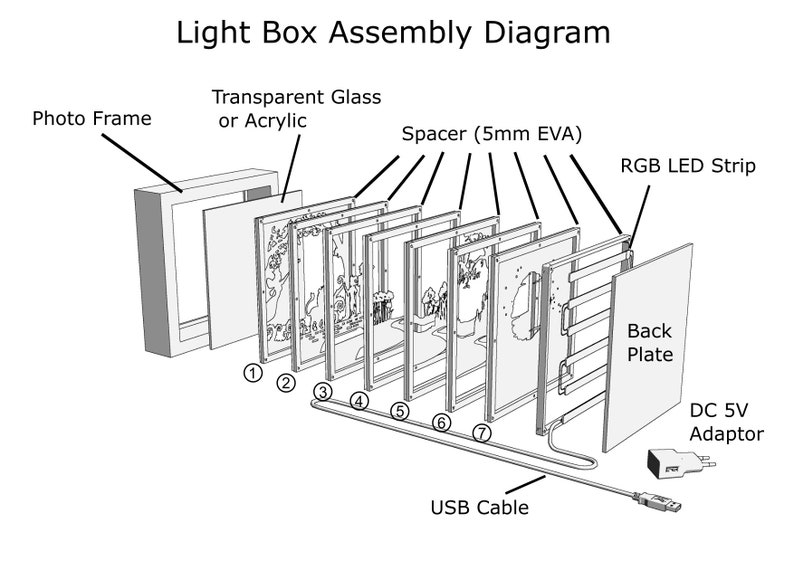 Light Box Assembly Diagram

Photo Frame

Transparent Glass or Acrylic

Spacer (5mm EVA)

RGB LED Strip

Back Plate

① ② ③ ④ ⑤ ⑥ ⑦

DC 5V Adaptor

USB Cable