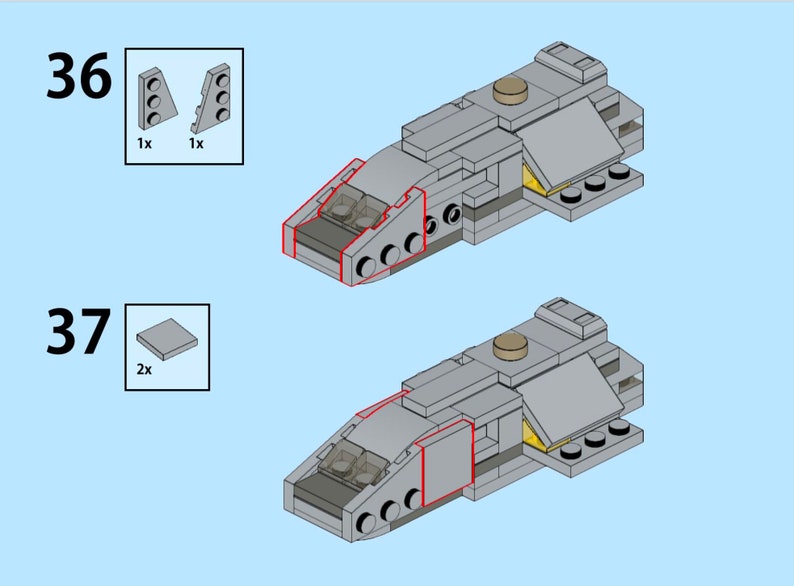 36

1x 1x

37

2x