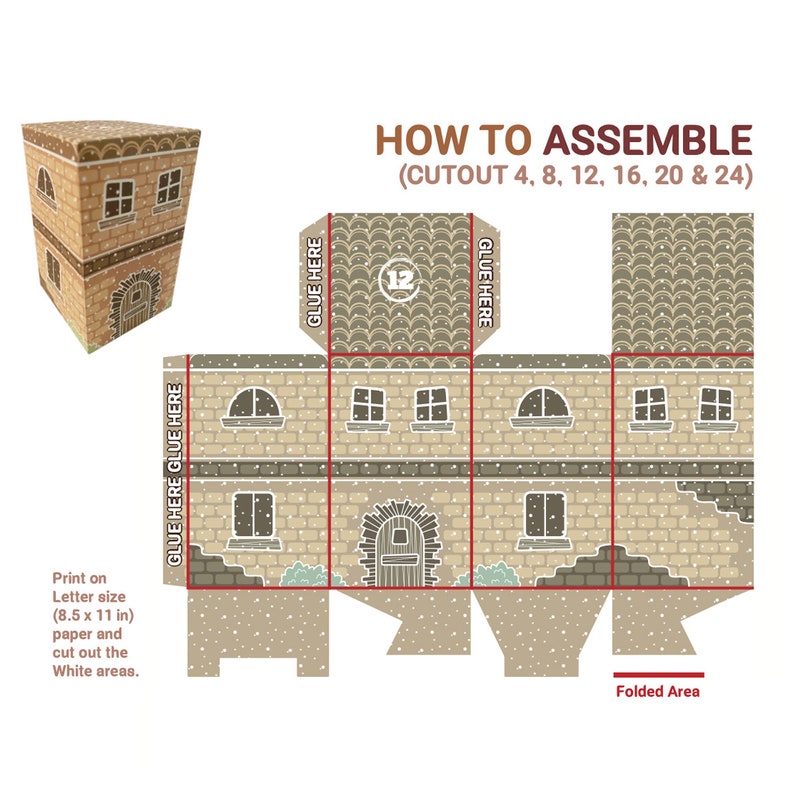 HOW TO ASSEMBLE
(CUTOUT 4, 8, 12, 16, 20 & 24)

GLUE HERE

12

GLUE HERE

GLUE HERE

GLUE HERE

Print on Letter size (8.5 x 11 in) paper and cut out the White areas.

Folded Area