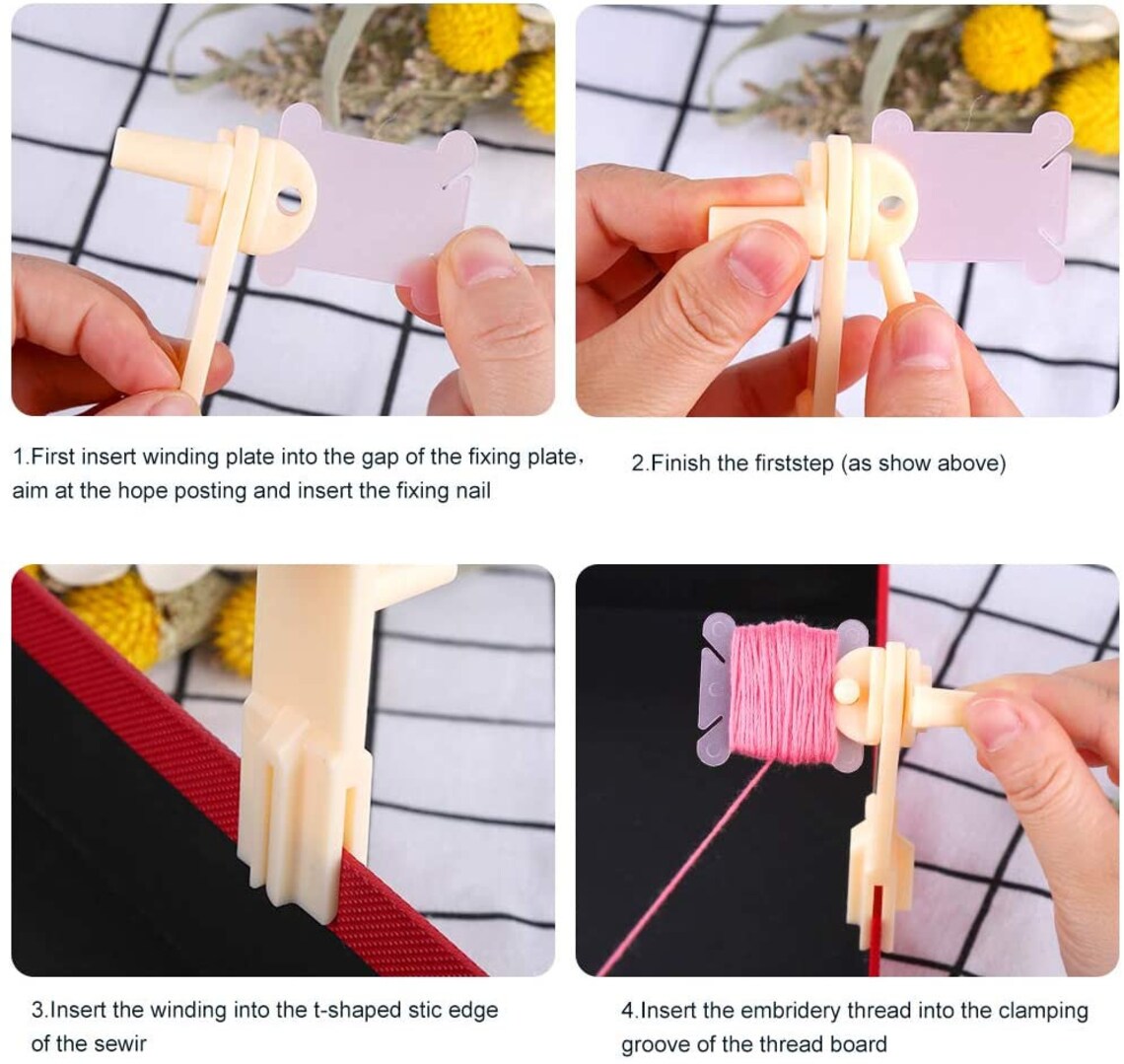 1.First insert winding plate into the gap of the fixing plate, aim at the hope posting and insert the fixing nail

2.Finish the firststep (as show above)

3.Insert the winding into the t-shaped stic edge of the sewir

4.Insert the embridery thread into the clamping groove of the thread board