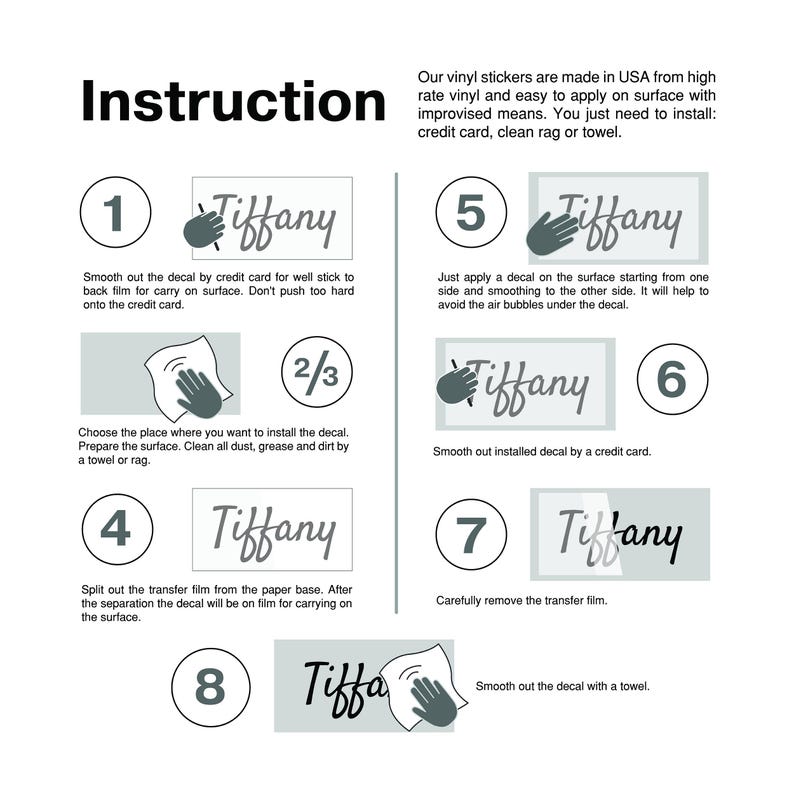 Instruction

Our vinyl stickers are made in USA from high rate vinyl and easy to apply on surface with improvised means. You just need to install: credit card, clean rag or towel.

1

Tiffany

Smooth out the decal by credit card for well stick to back film for carry on surface. Don't push too hard onto the credit card.

2/3

Choose the place where you want to install the decal. Prepare the surface. Clean all dust, grease and dirt by a towel or rag.

4

Tiffany

Split out the transfer film from the paper base. After the separation the decal will be on film for carrying on the surface.

5

Tiffany

Just apply a decal on the surface starting from one side and smoothing to the other side. It will help to avoid the air bubbles under the decal.

Tiffany

6

Smooth out installed decal by a credit card.

7

Tiffany

Carefully remove the transfer film.

8

Tiffa

Smooth out the decal with a towel.