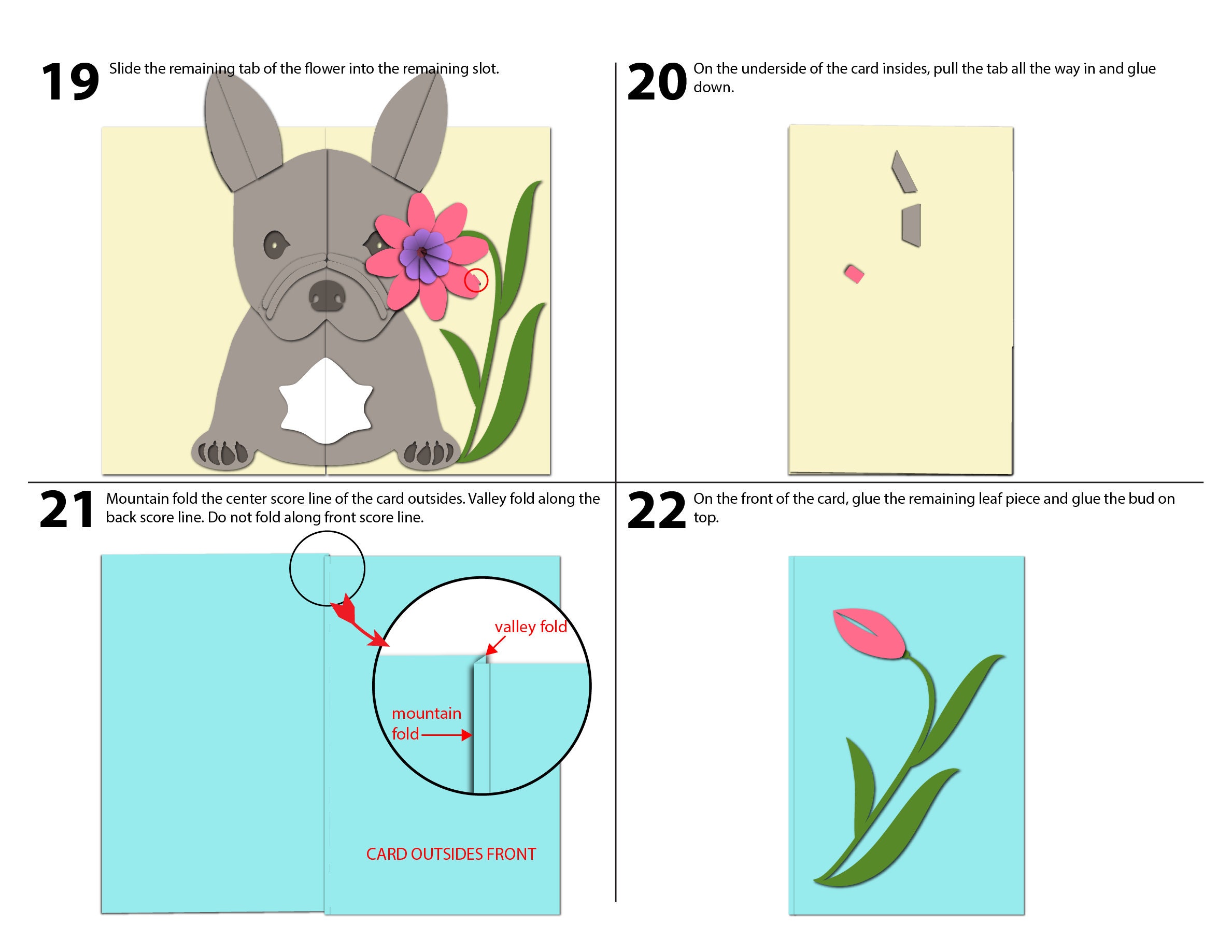 19 Slide the remaining tab of the flower into the remaining slot.

20 On the underside of the card insides, pull the tab all the way in and glue down.

21 Mountain fold the center score line of the card outsides. Valley fold along the back score line. Do not fold along front score line.

valley fold

mountain fold

CARD OUTSIDES FRONT

22 On the front of the card, glue the remaining leaf piece and glue the bud on top.