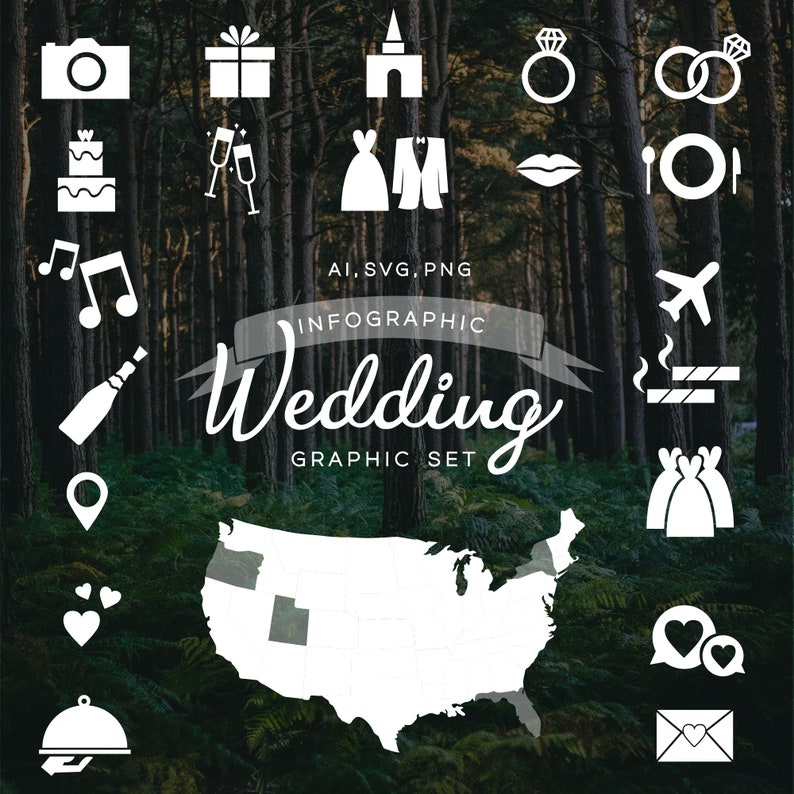 AI, SVG, PNG

INFOGRAPHIC

Wedding

GRAPHIC SET