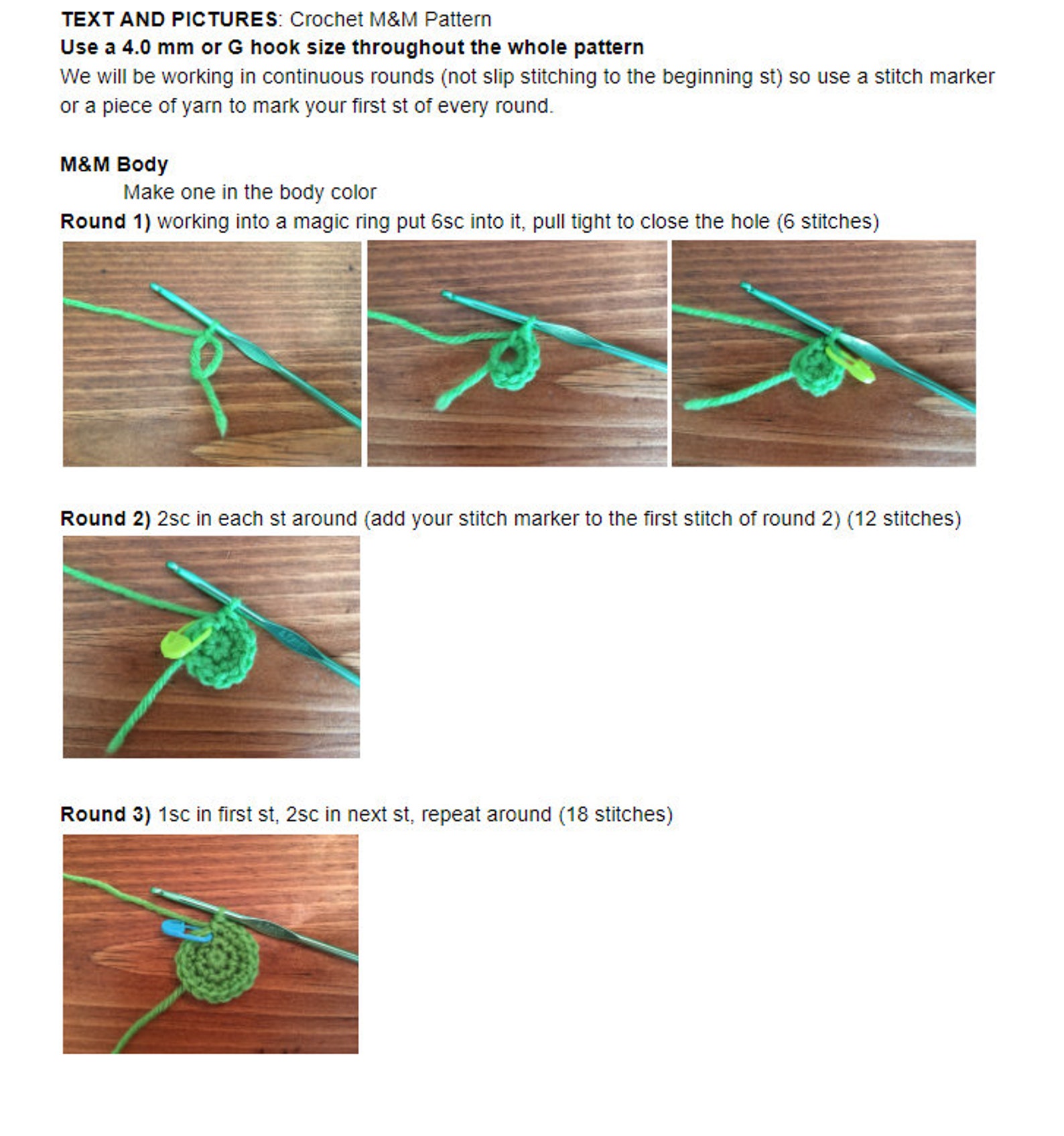 TEXT AND PICTURES: Crochet M&M Pattern
Use a 4.0 mm or G hook size throughout the whole pattern
We will be working in continuous rounds (not slip stitching to the beginning st) so use a stitch marker or a piece of yarn to mark your first st of every round.

M&M Body
Make one in the body color
Round 1) working into a magic ring put 6sc into it, pull tight to close the hole (6 stitches)

Round 2) 2sc in each st around (add your stitch marker to the first stitch of round 2) (12 stitches)

Round 3) 1sc in first st, 2sc in next st, repeat around (18 stitches)