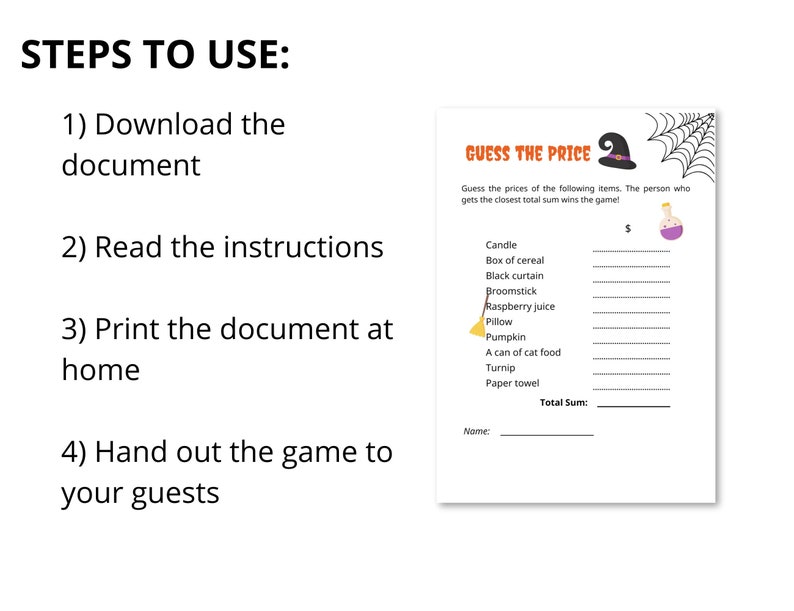 STEPS TO USE:

1) Download the document

2) Read the instructions

3) Print the document at home

4) Hand out the game to your guests

GUESS THE PRICE

Guess the prices of the following items. The person who gets the closest total sum wins the game!

$

Candle
Box of cereal
Black curtain
Broomstick
Raspberry juice
Pillow
Pumpkin
A can of cat food
Turnip
Paper towel

Total Sum:

Name: