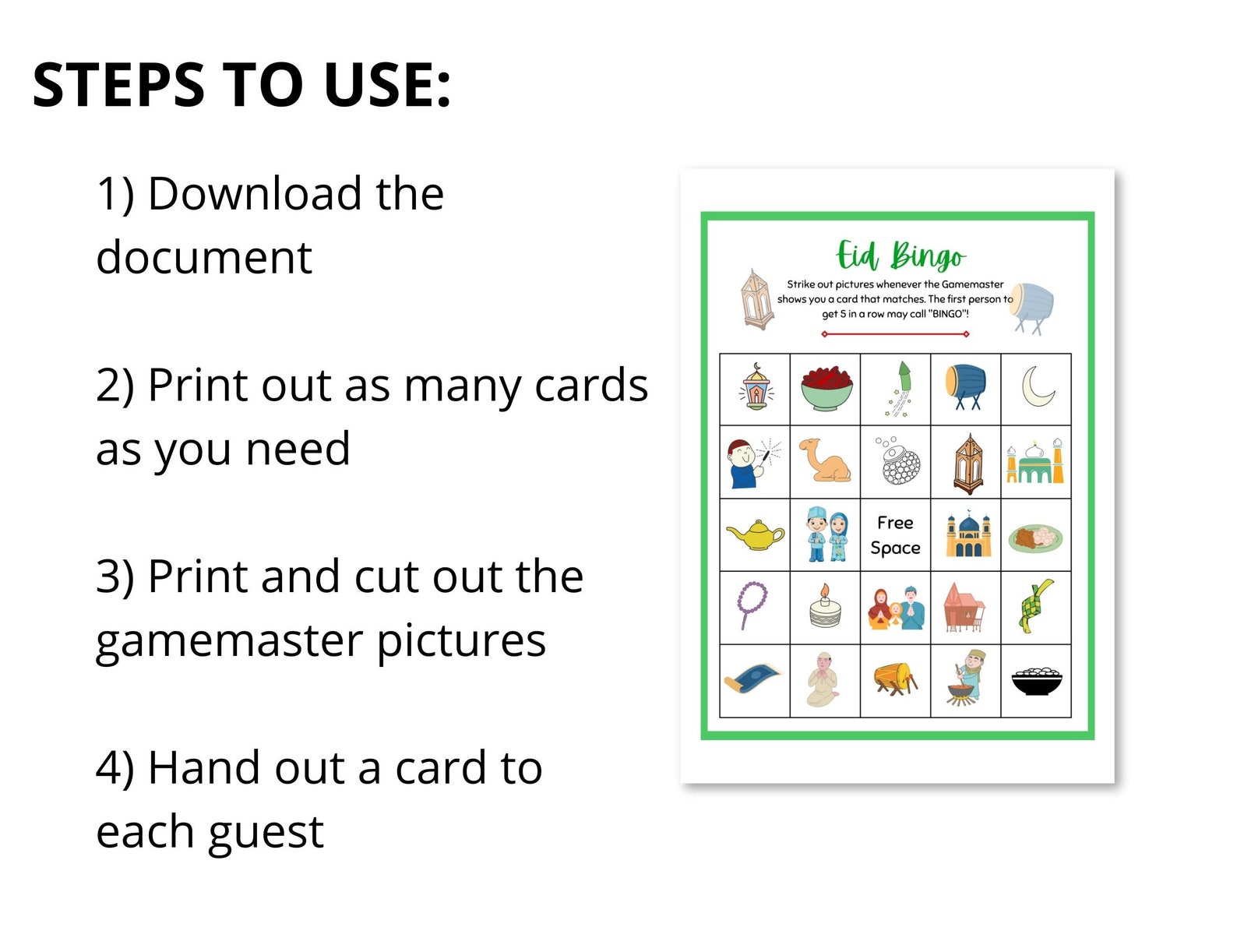 STEPS TO USE:

1) Download the document

2) Print out as many cards as you need

3) Print and cut out the gamemaster pictures

4) Hand out a card to each guest

Eid Bingo

Strike out pictures whenever the Gamemaster shows you a card that matches. The first person to get 5 in a row may call "BINGO"!

Free Space