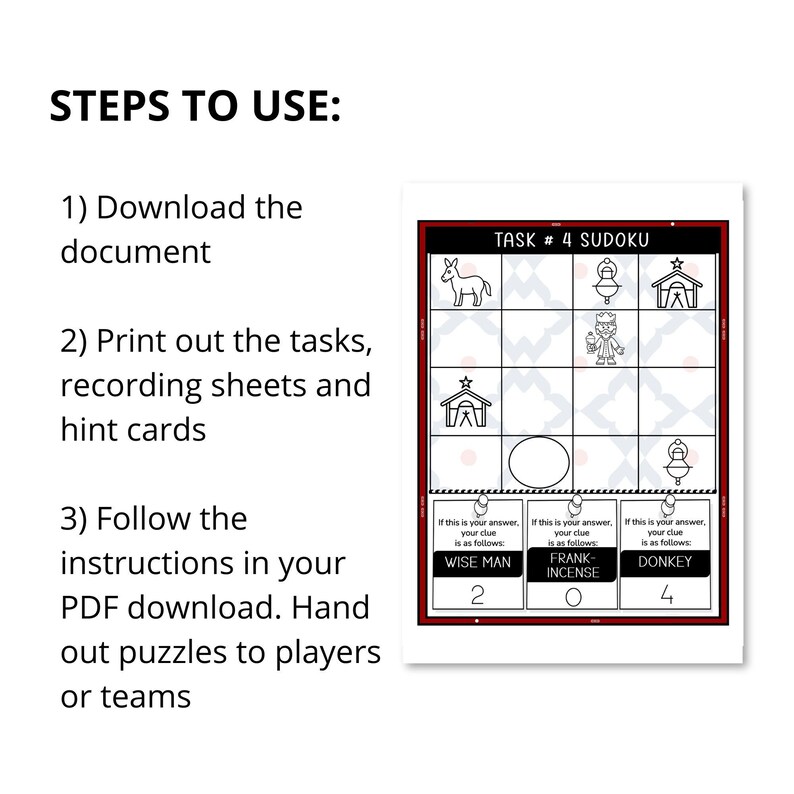 STEPS TO USE:

1) Download the document

2) Print out the tasks, recording sheets and hint cards

3) Follow the instructions in your PDF download. Hand out puzzles to players or teams

TASK # 4 SUDOKU

If this is your answer, your clue is as follows:
WISE MAN
2

If this is your answer, your clue is as follows:
FRANK-INCENSE
0

If this is your answer, your clue is as follows:
DONKEY
4