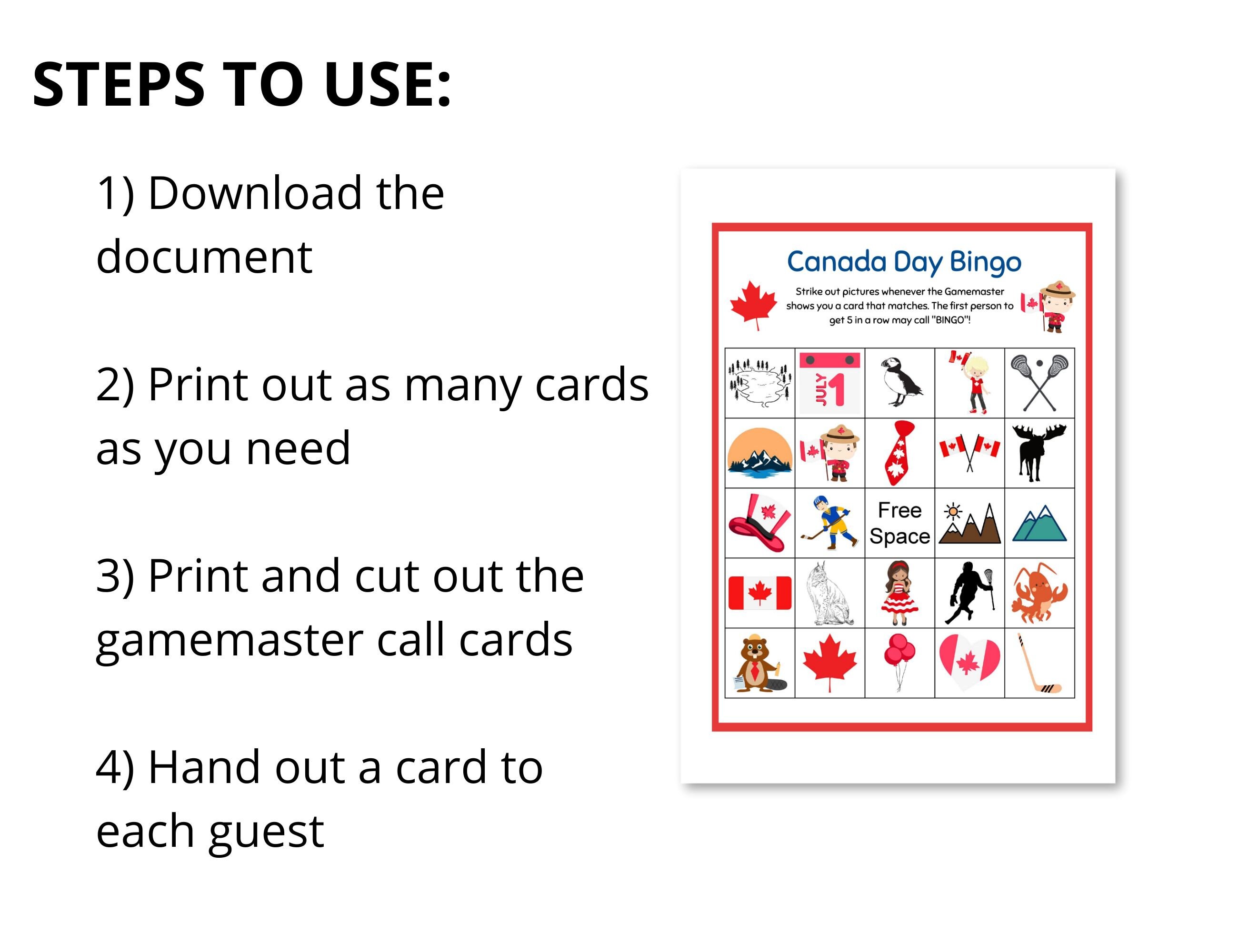 STEPS TO USE:

1) Download the document

2) Print out as many cards as you need

3) Print and cut out the gamemaster call cards

4) Hand out a card to each guest

Canada Day Bingo

Strike out pictures whenever the Gamemaster shows you a card that matches. The first person to get 5 in a row may call "BINGO"!

JULY 1

Free Space