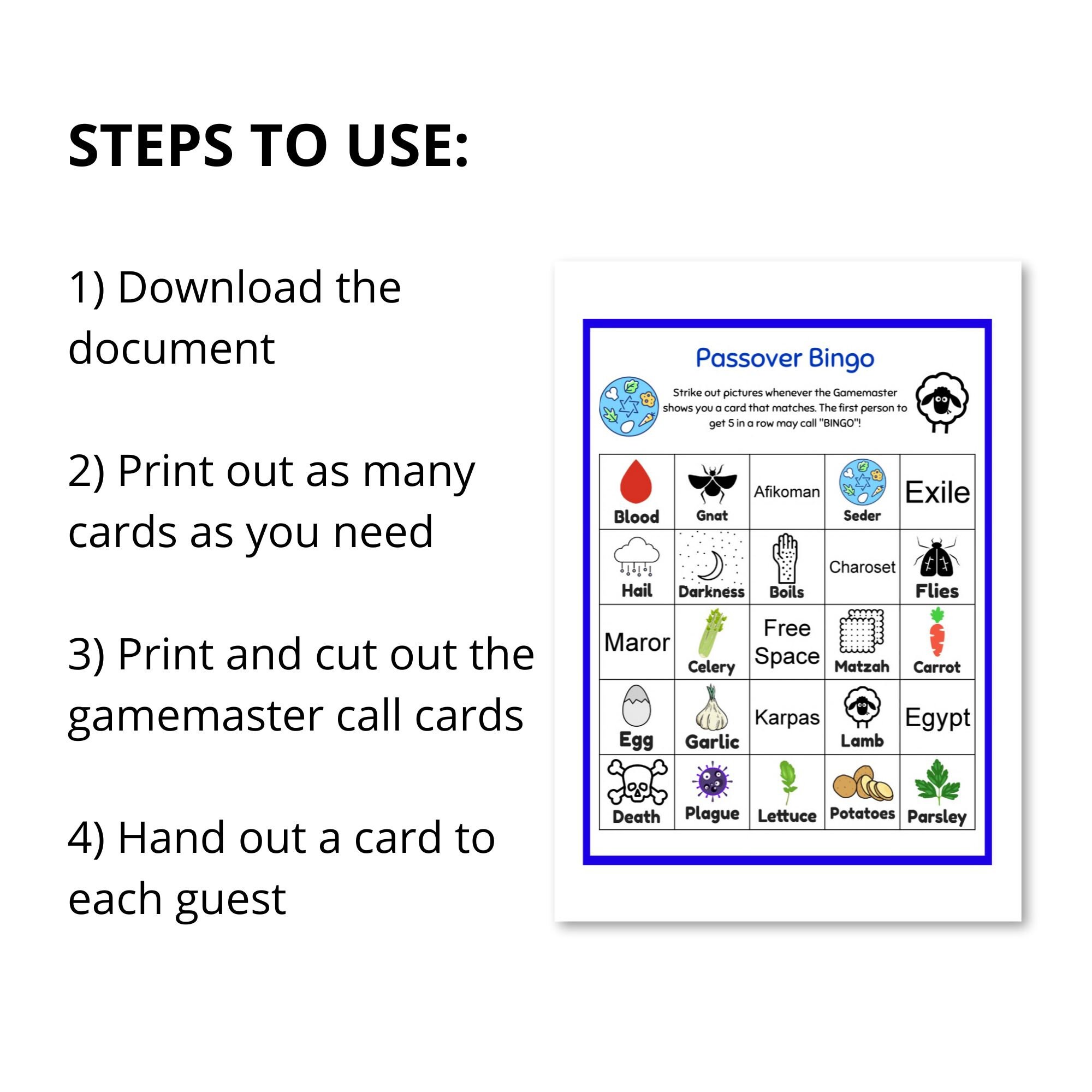 STEPS TO USE:

1) Download the document

2) Print out as many cards as you need

3) Print and cut out the gamemaster call cards

4) Hand out a card to each guest

Passover Bingo

Strike out pictures whenever the Gamemaster shows you a card that matches. The first person to get 5 in a row may call "BINGO"!

| Blood | Gnat | Afikoman | Seder | Exile |
|---|---|---|---|---|
| Hail | Darkness | Boils | Charoset | Flies |
| Maror | Celery | Free Space | Matzah | Carrot |
| Egg | Garlic | Karpas | Lamb | Egypt |
| Death | Plague | Lettuce | Potatoes | Parsley |