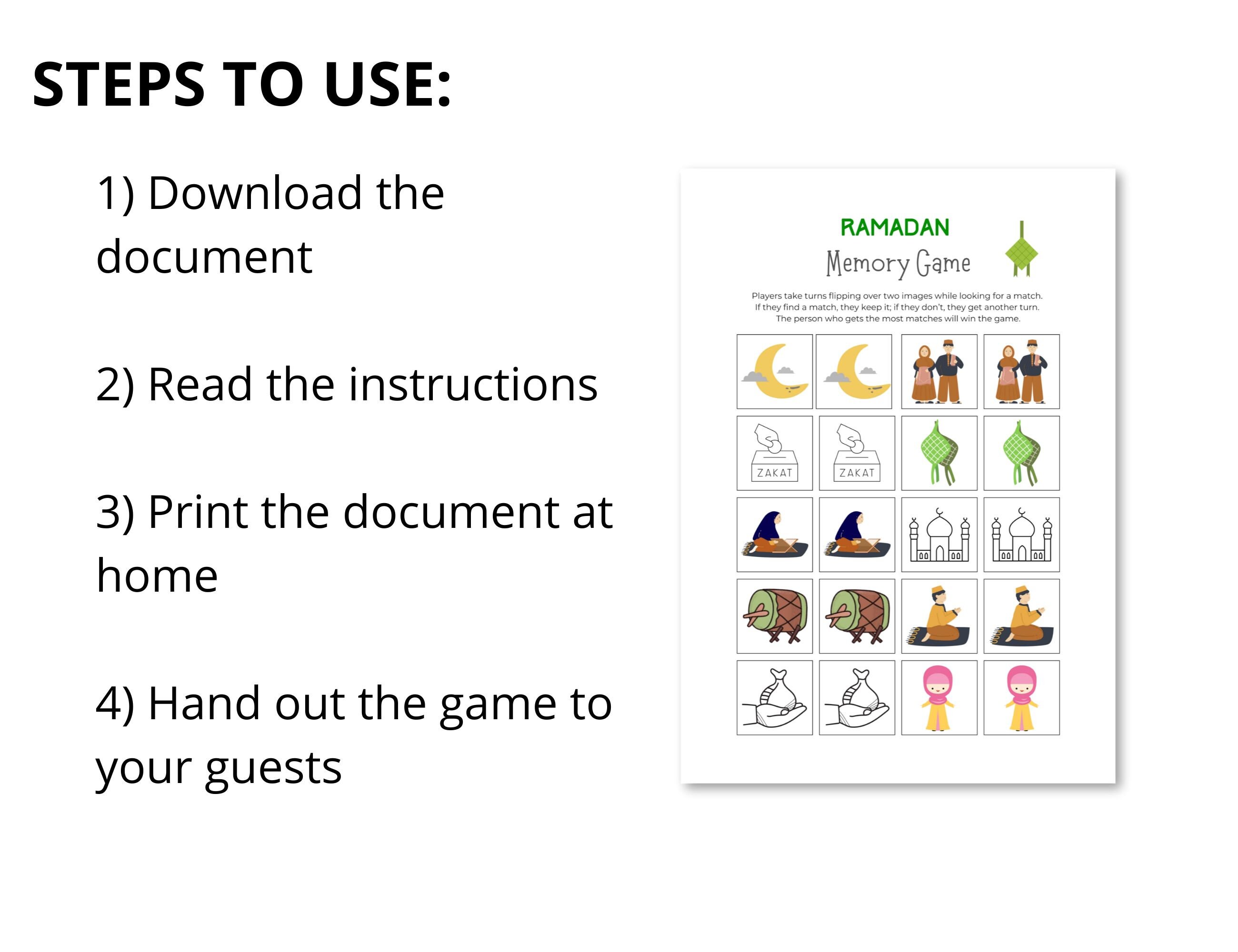 STEPS TO USE:

1) Download the document

2) Read the instructions

3) Print the document at home

4) Hand out the game to your guests

RAMADAN
Memory Game

Players take turns flipping over two images while looking for a match. If they find a match, they keep it; if they don't, they get another turn. The person who gets the most matches will win the game.

ZAKAT

ZAKAT