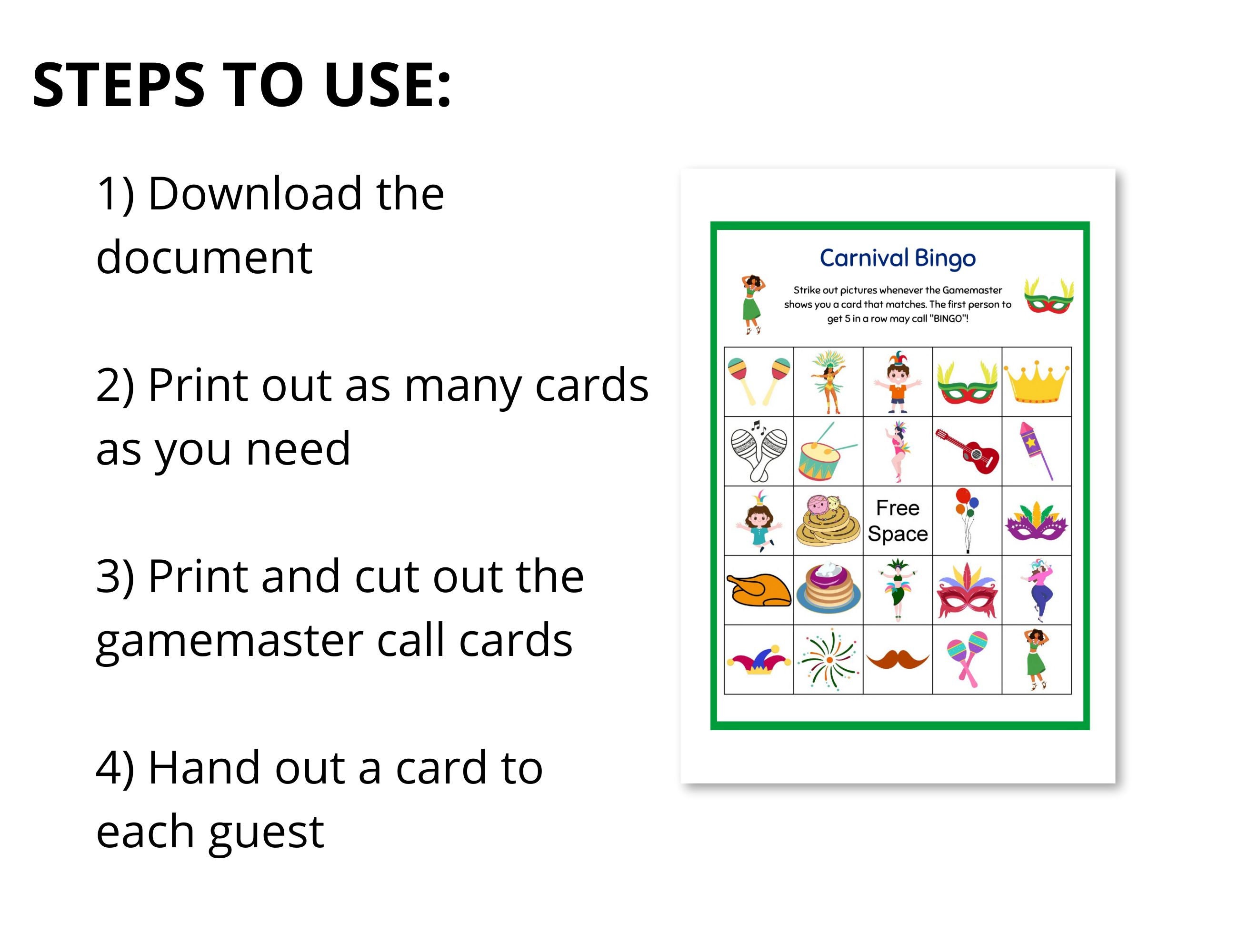 STEPS TO USE:

1) Download the document

2) Print out as many cards as you need

3) Print and cut out the gamemaster call cards

4) Hand out a card to each guest

Carnival Bingo

Strike out pictures whenever the Gamemaster shows you a card that matches. The first person to get 5 in a row may call "BINGO"!

Free Space