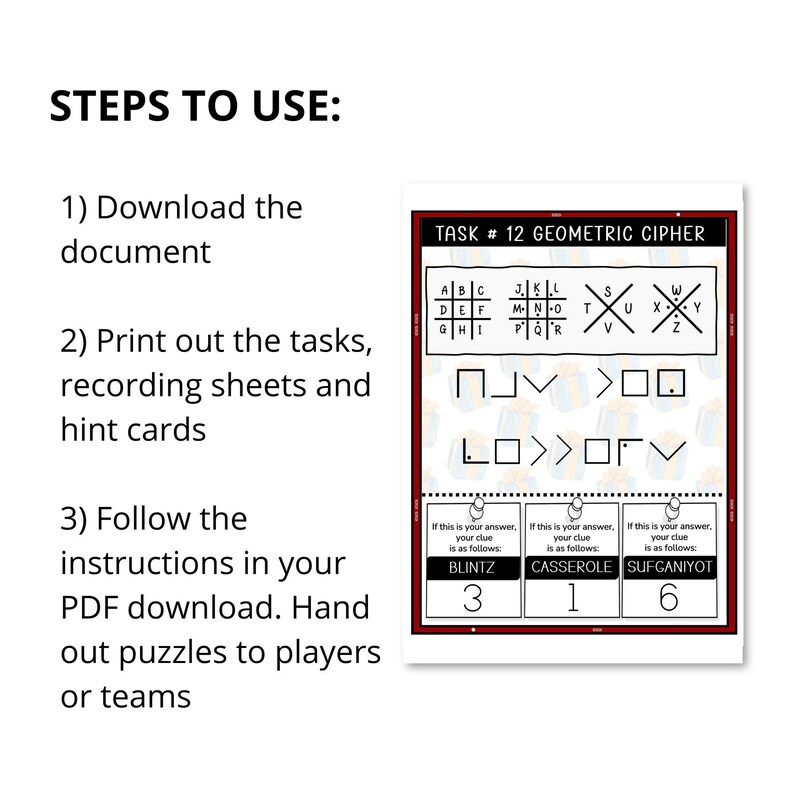 STEPS TO USE:

1) Download the document

2) Print out the tasks, recording sheets and hint cards

3) Follow the instructions in your PDF download. Hand out puzzles to players or teams

TASK # 12 GEOMETRIC CIPHER

A B C
D E F
G H I

J K L
M N O
P Q R

S
T U
V

W
X Y
Z

If this is your answer, your clue is as follows:
BLINTZ
3

If this is your answer, your clue is as follows:
CASSEROLE
1

If this is your answer, your clue is as follows:
SUFGANIYOT
6