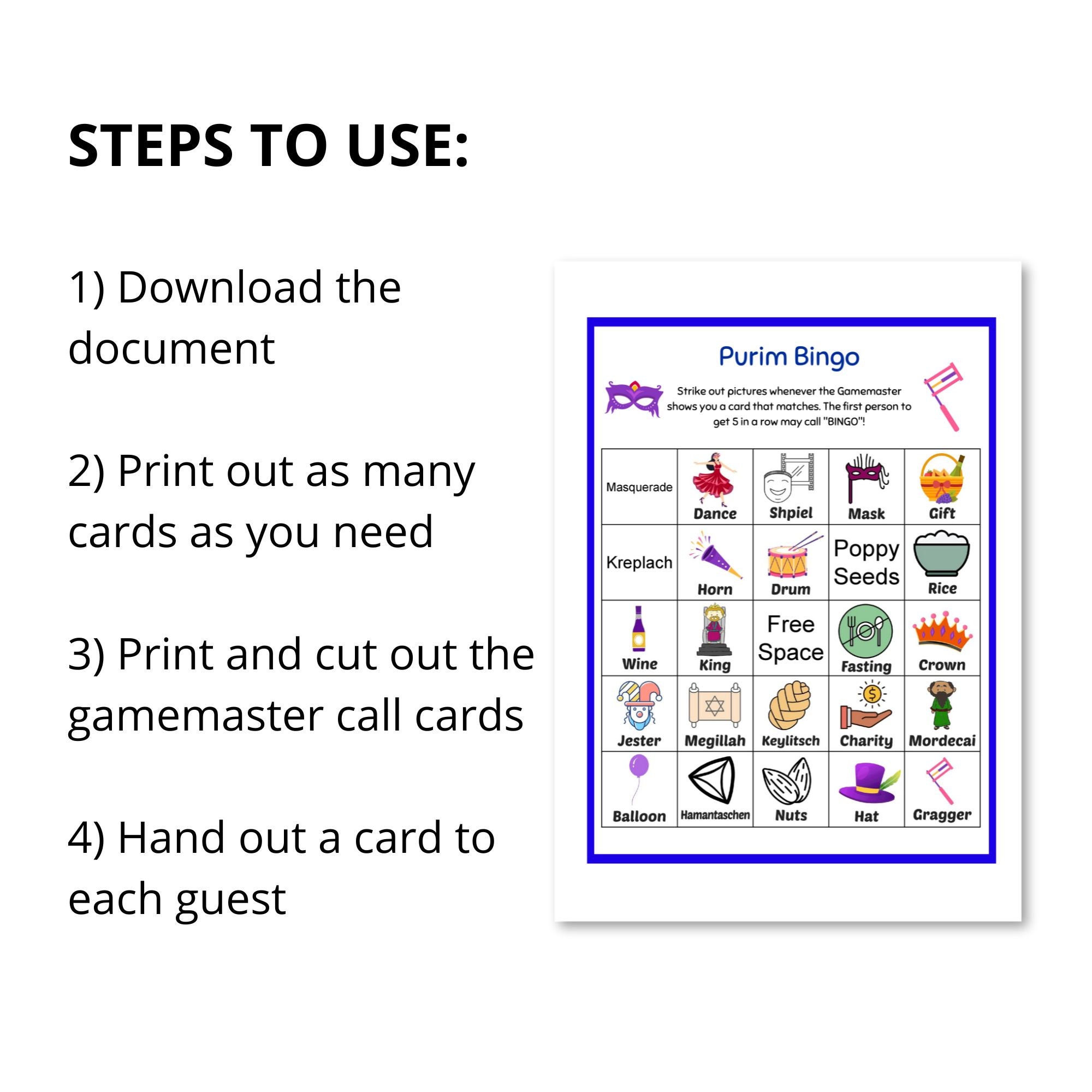 STEPS TO USE:

1) Download the document

2) Print out as many cards as you need

3) Print and cut out the gamemaster call cards

4) Hand out a card to each guest

Purim Bingo

Strike out pictures whenever the Gamemaster shows you a card that matches. The first person to get 5 in a row may call "BINGO"!

| Masquerade | Dance | Shpiel | Mask | Gift |
|---|---|---|---|---|
| Kreplach | Horn | Drum | Poppy Seeds | Rice |
| Wine | King | Free Space | Fasting | Crown |
| Jester | Megillah | Keylitsch | Charity | Mordecai |
| Balloon | Hamantaschen | Nuts | Hat | Gragger |