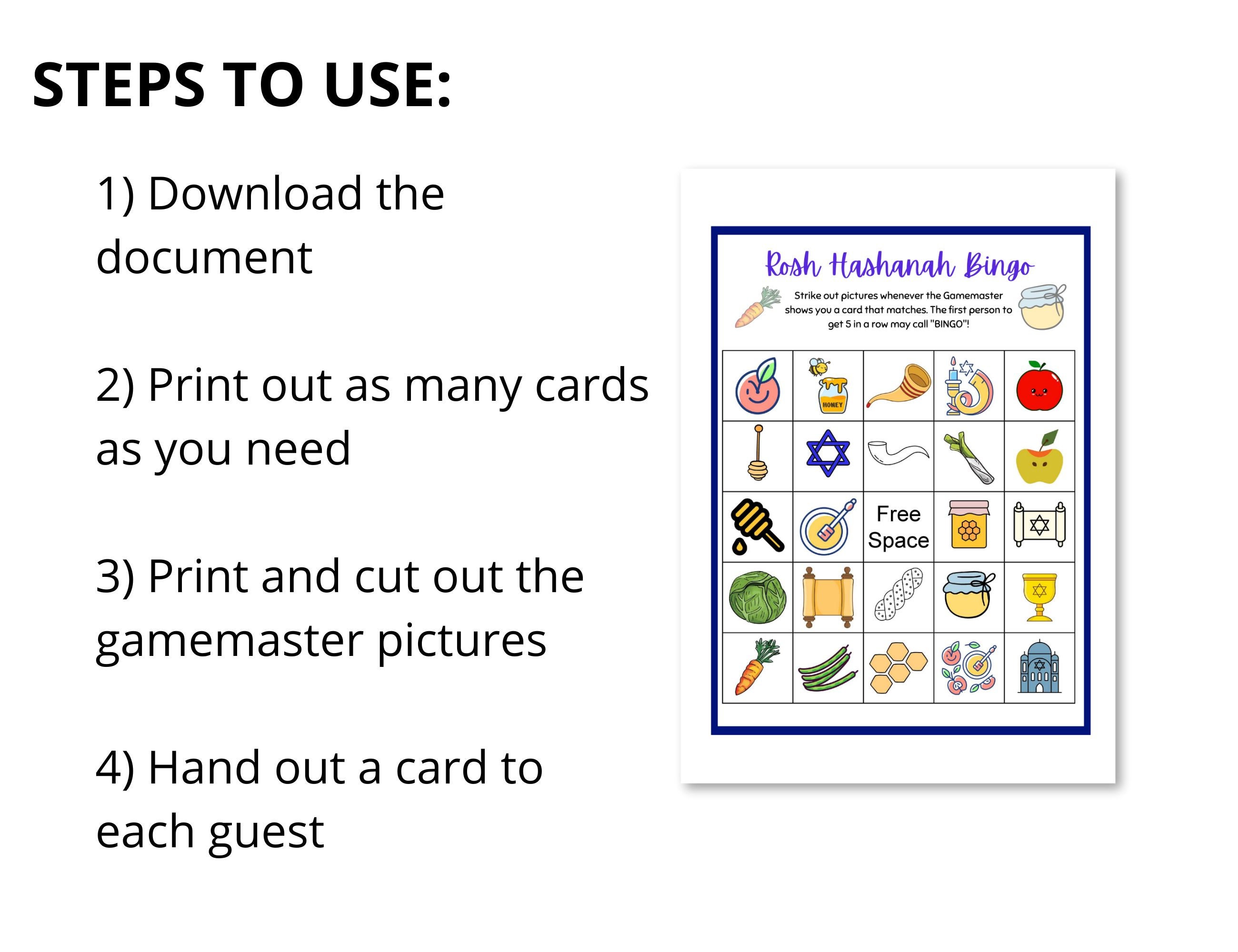 STEPS TO USE:

1) Download the document

2) Print out as many cards as you need

3) Print and cut out the gamemaster pictures

4) Hand out a card to each guest

Rosh Hashanah Bingo

Strike out pictures whenever the Gamemaster shows you a card that matches. The first person to get 5 in a row may call "BINGO"!

HONEY

Free Space