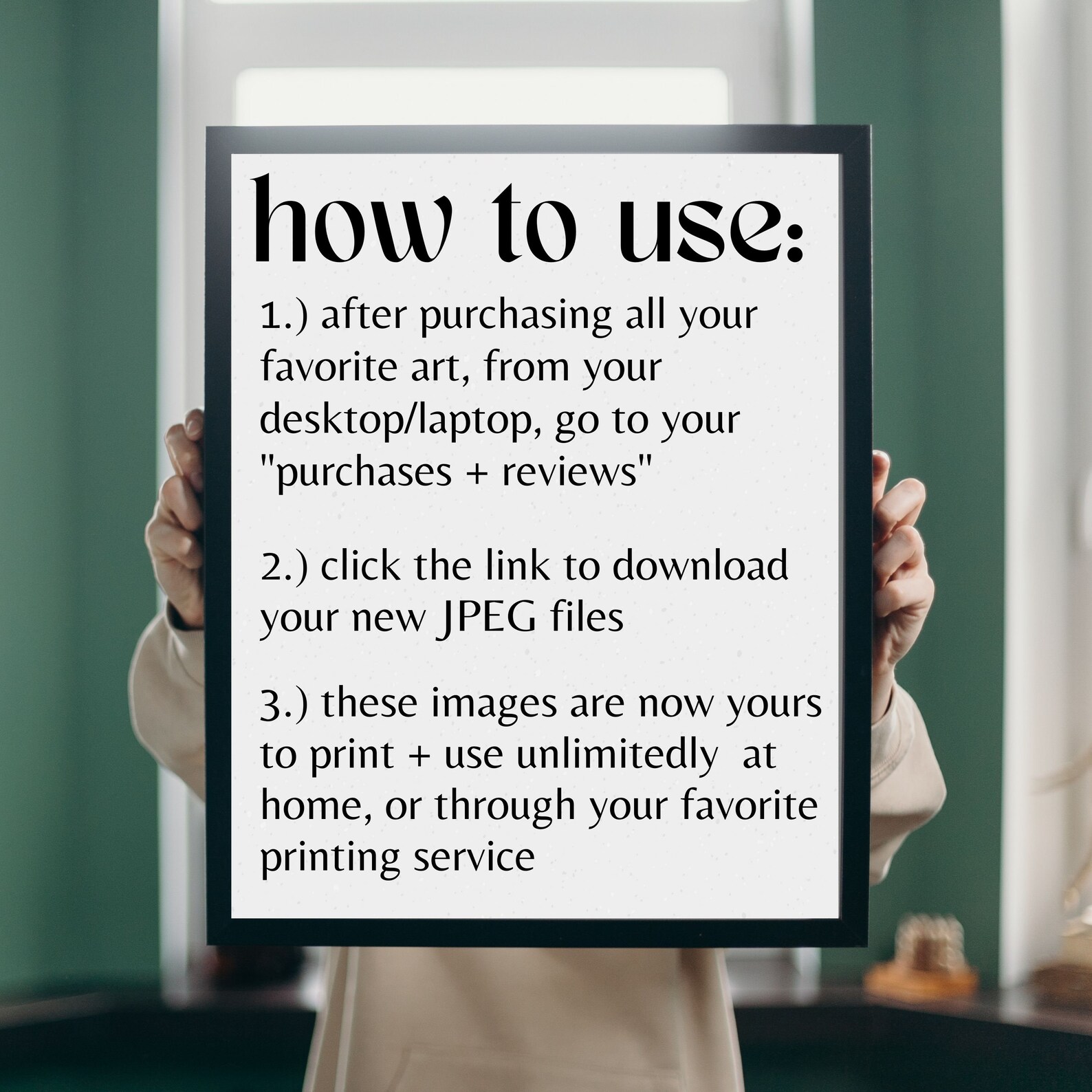 how to use:

1.) after purchasing all your favorite art, from your desktop/laptop, go to your "purchases + reviews"

2.) click the link to download your new JPEG files

3.) these images are now yours to print + use unlimitedly at home, or through your favorite printing service