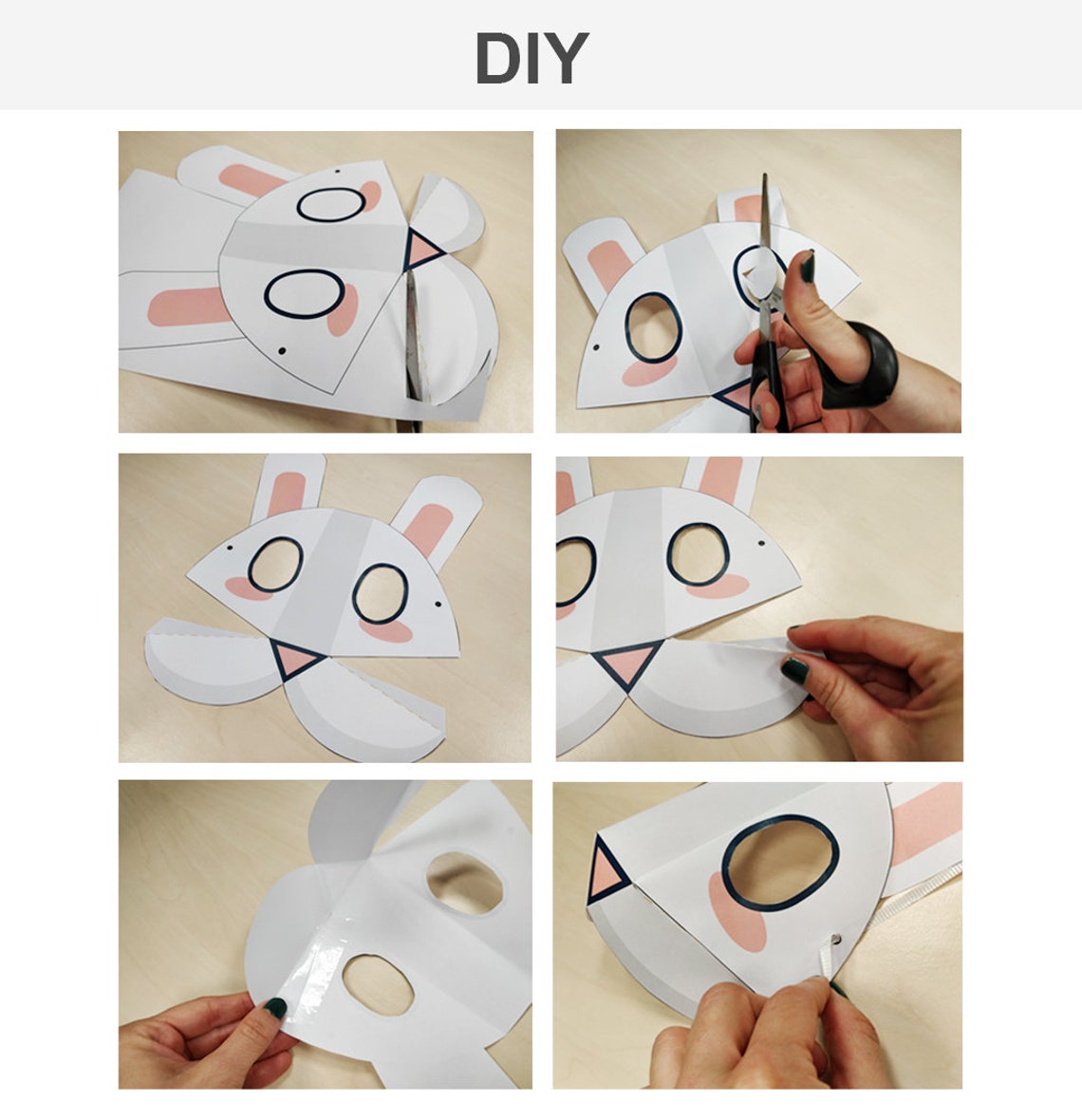 DIY