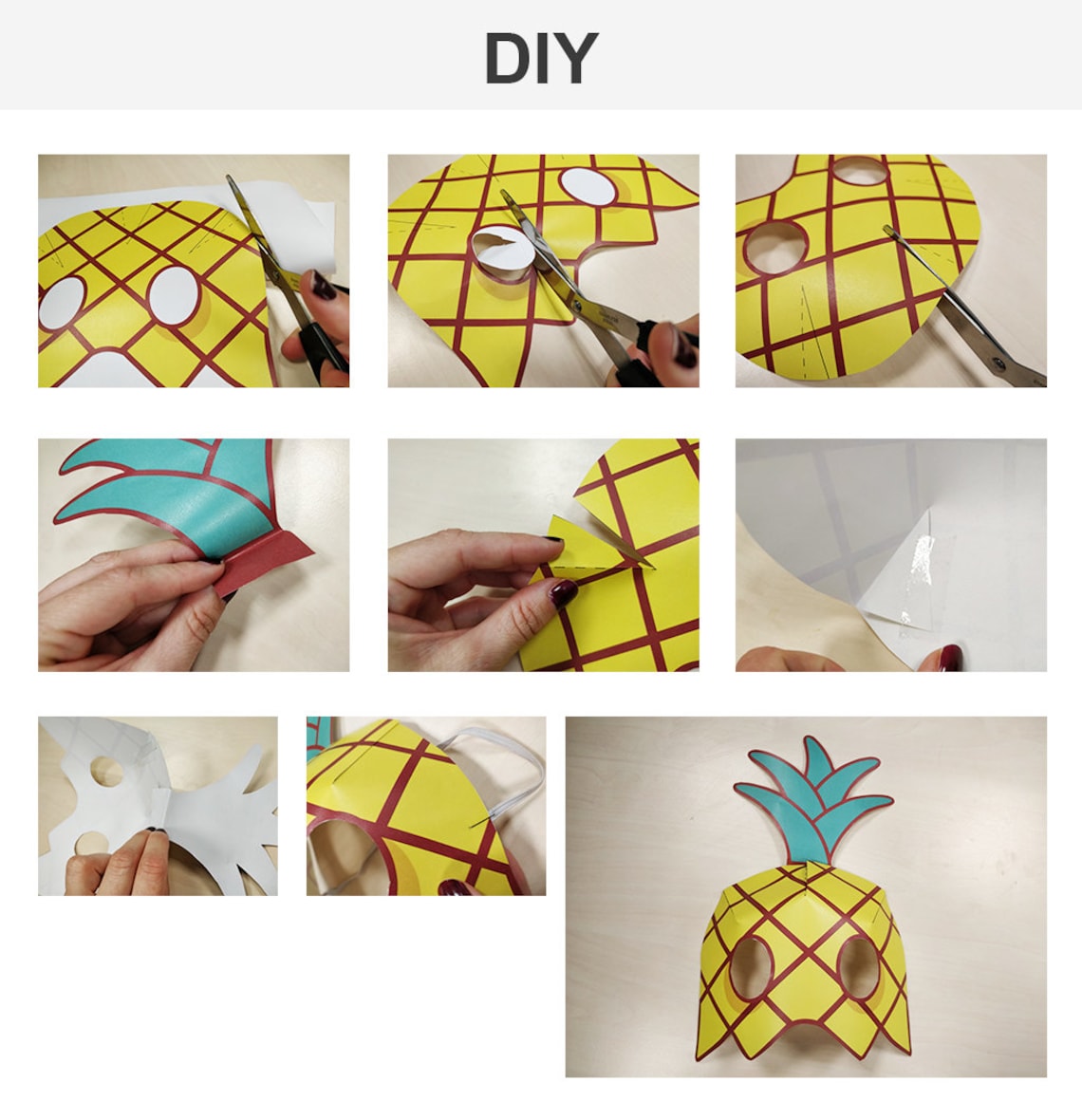 DIY