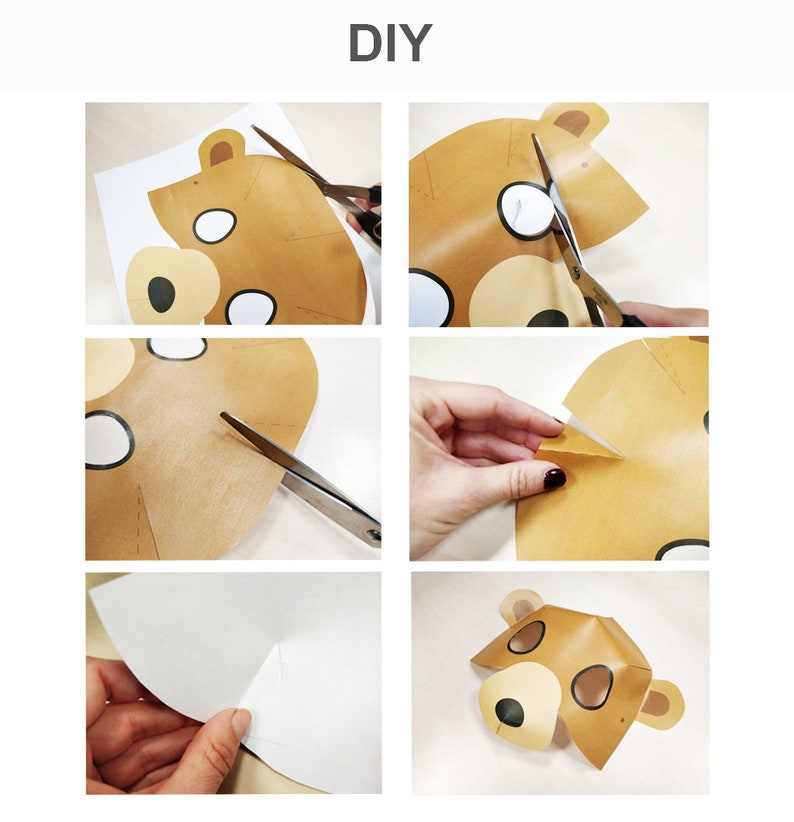 DIY