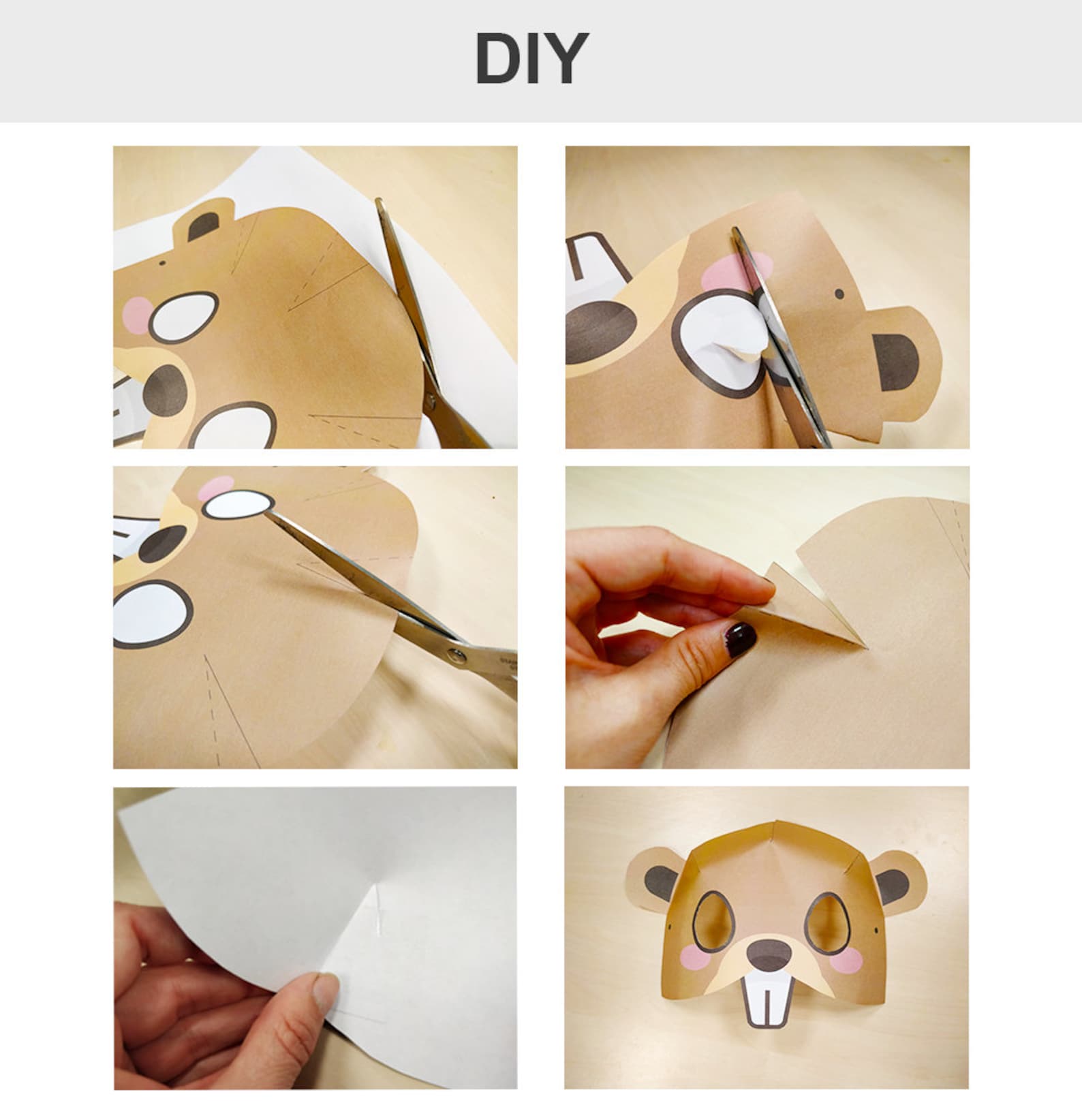 DIY