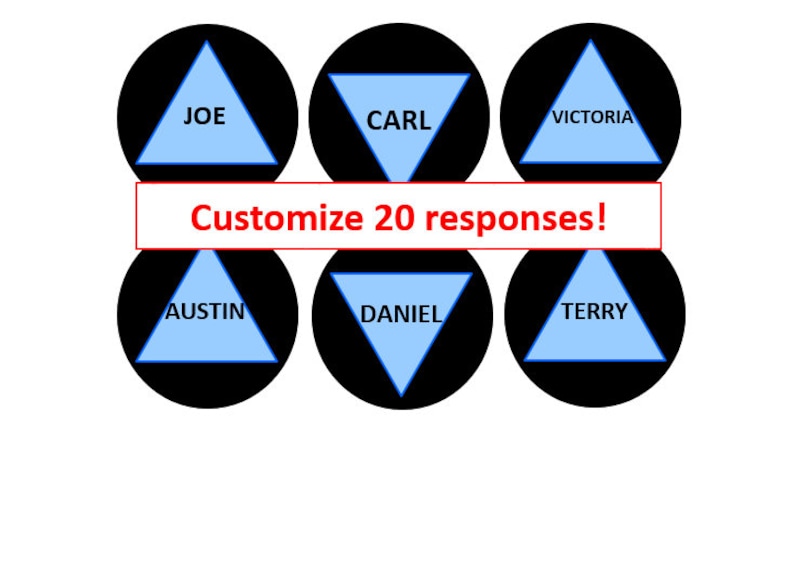 JOE

CARL

VICTORIA

Customize 20 responses!

AUSTIN

DANIEL

TERRY