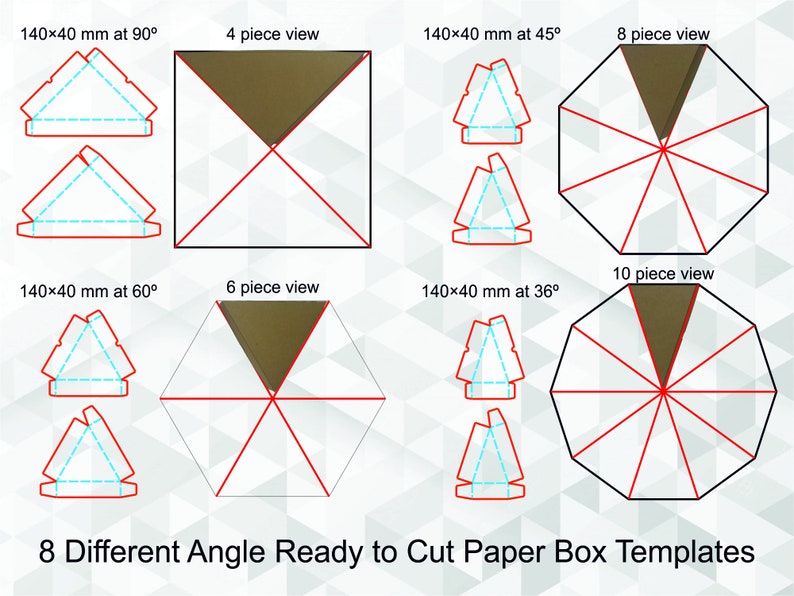 140×40 mm at 90º

4 piece view

140×40 mm at 45º

8 piece view

140×40 mm at 60º

6 piece view

140×40 mm at 36º

10 piece view

8 Different Angle Ready to Cut Paper Box Templates