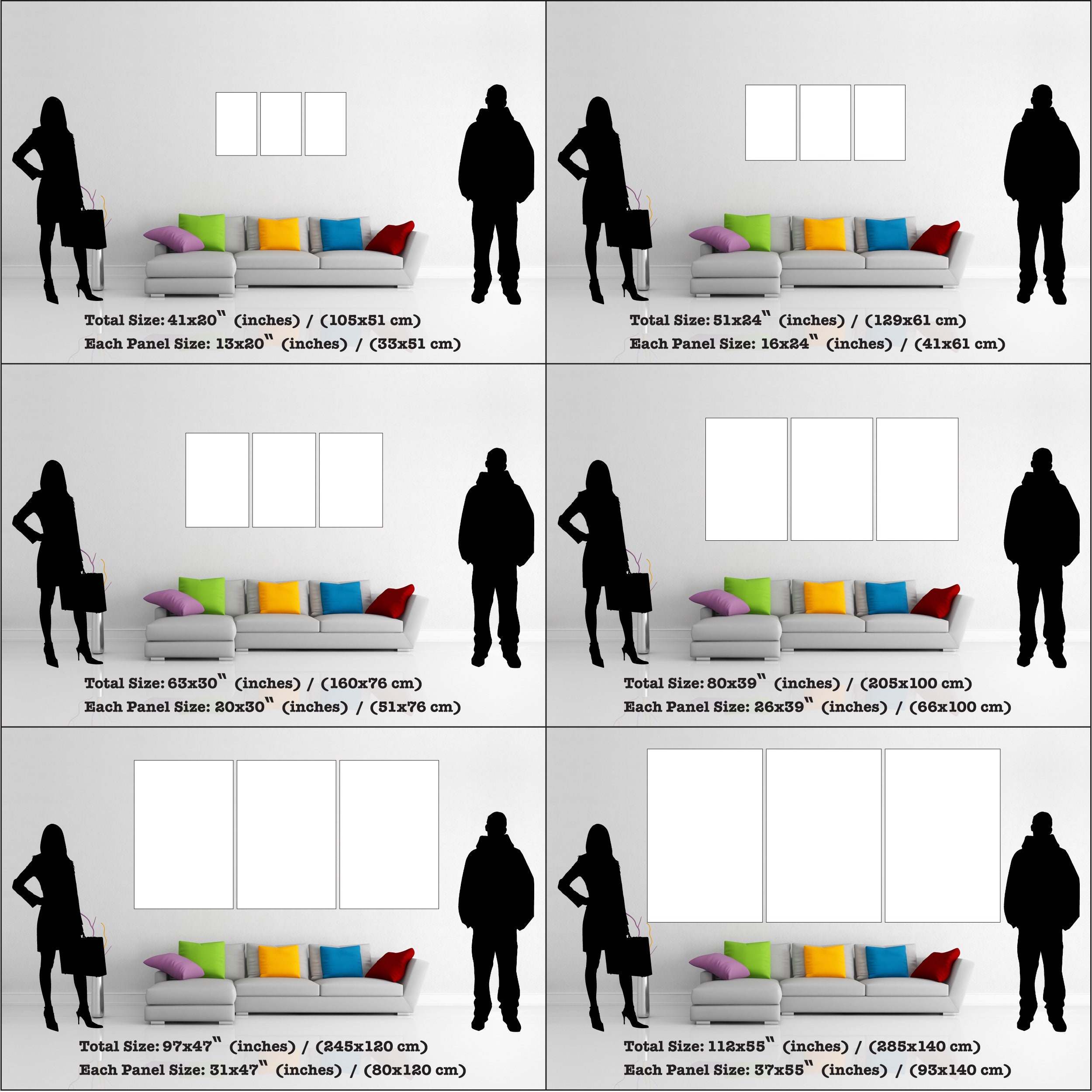 Total Size: 41x20" (inches) / (105x51 cm)
Each Panel Size: 13x20" (inches) / (33x51 cm)

Total Size: 51x24" (inches) / (129x61 cm)
Each Panel Size: 16x24" (inches) / (41x61 cm)

Total Size: 63x30" (inches) / (160x76 cm)
Each Panel Size: 20x30" (inches) / (51x76 cm)

Total Size: 80x39" (inches) / (205x100 cm)
Each Panel Size: 26x39" (inches) / (66x100 cm)

Total Size: 97x47" (inches) / (245x120 cm)
Each Panel Size: 31x47" (inches) / (80x120 cm)

Total Size: 112x55" (inches) / (285x140 cm)
Each Panel Size: 37x55" (inches) / (93x140 cm)