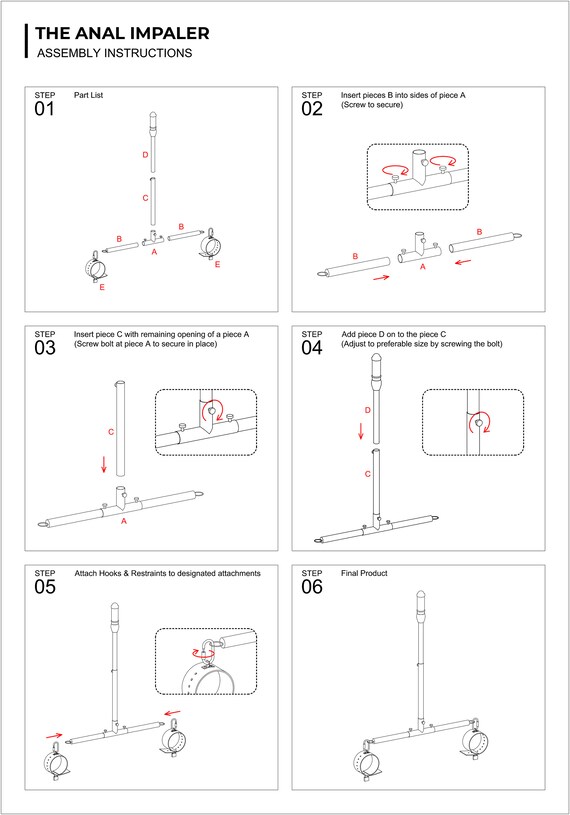 THE ANAL IMPALER
ASSEMBLY INSTRUCTIONS

STEP
01
Part List

D
C
B
B
A
E
E

STEP
02
Insert pieces B into sides of piece A
(Screw to secure)

B
B
A

STEP
03
Insert piece C with remaining opening of a piece A
(Screw bolt at piece A to secure in place)

C
A

STEP
04
Add piece D on to the piece C
(Adjust to preferable size by screwing the bolt)

D
C

STEP
05
Attach Hooks & Restraints to designated attachments

STEP
06
Final Product