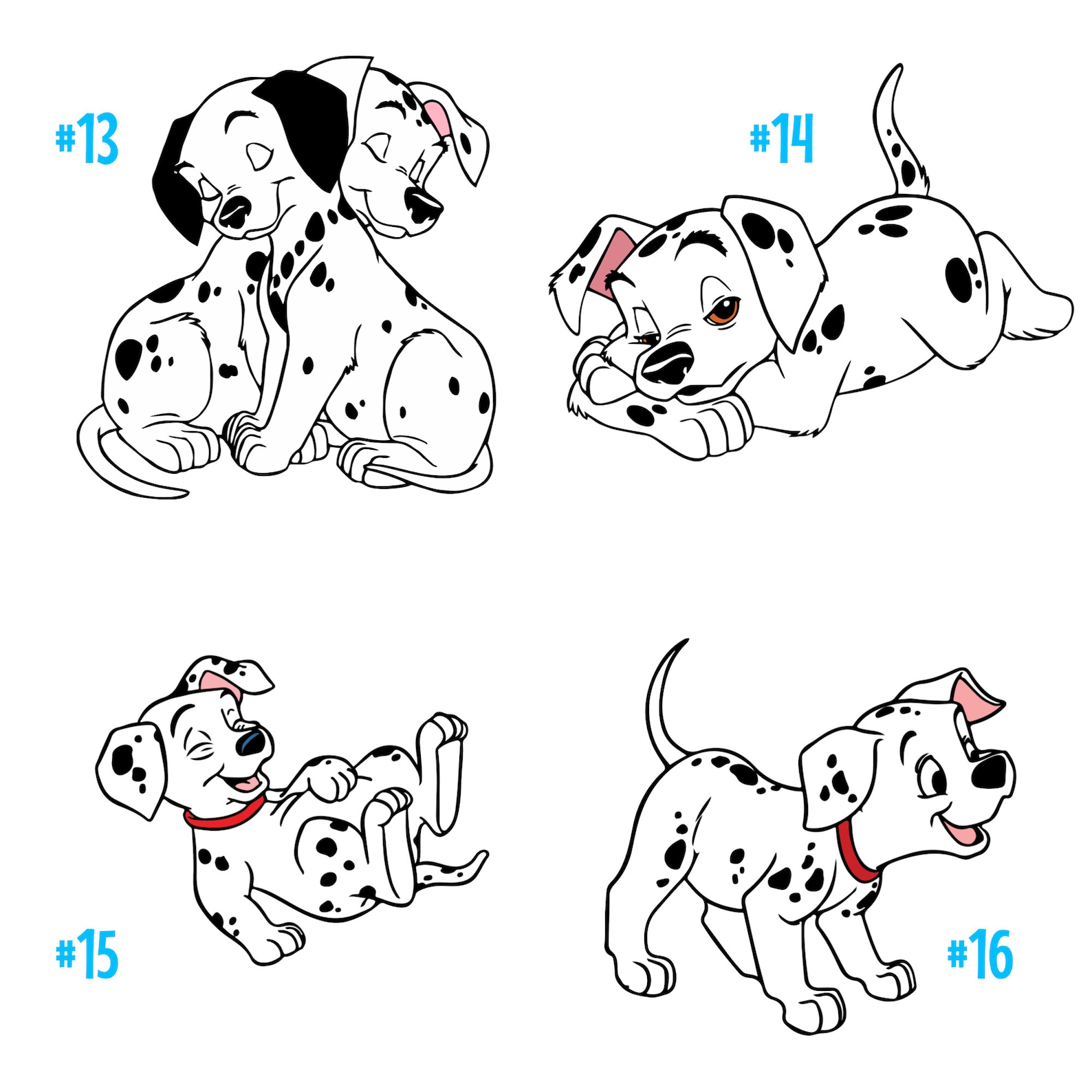 #13

#14

#15

#16