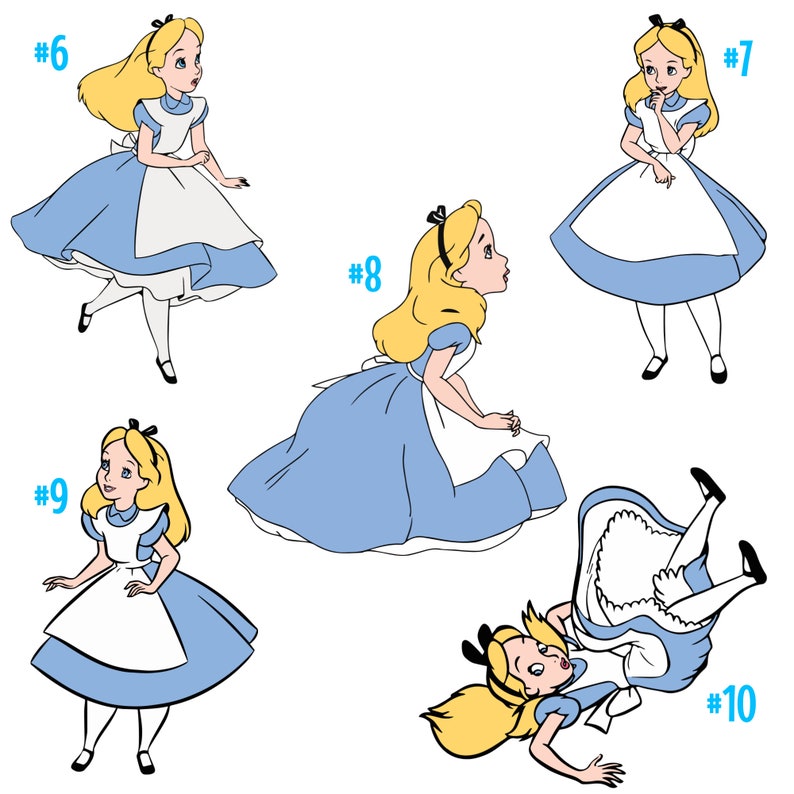 #6

#7

#8

#9

#10