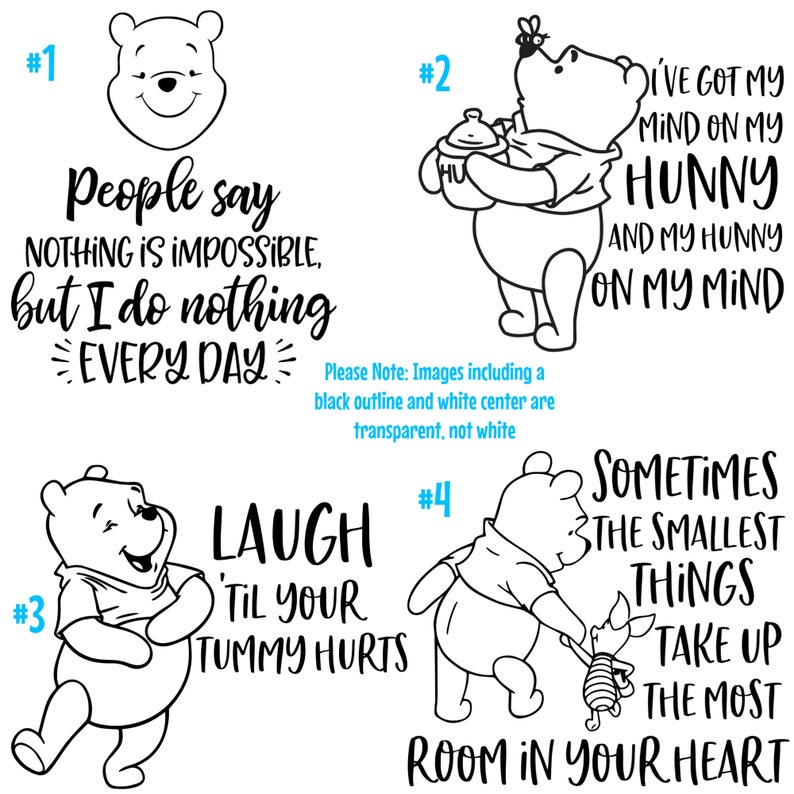 #1

People say
NOTHING IS IMPOSSIBLE,
but I do nothing
EVERY DAY

#2

HU

I'VE GOT MY MIND ON MY HUNNY AND MY HUNNY ON MY MIND

Please Note: Images including a black outline and white center are transparent, not white

#3

LAUGH 'TIL YOUR TUMMY HURTS

#4

SOMETIMES THE SMALLEST THINGS TAKE UP THE MOST ROOM IN YOUR HEART